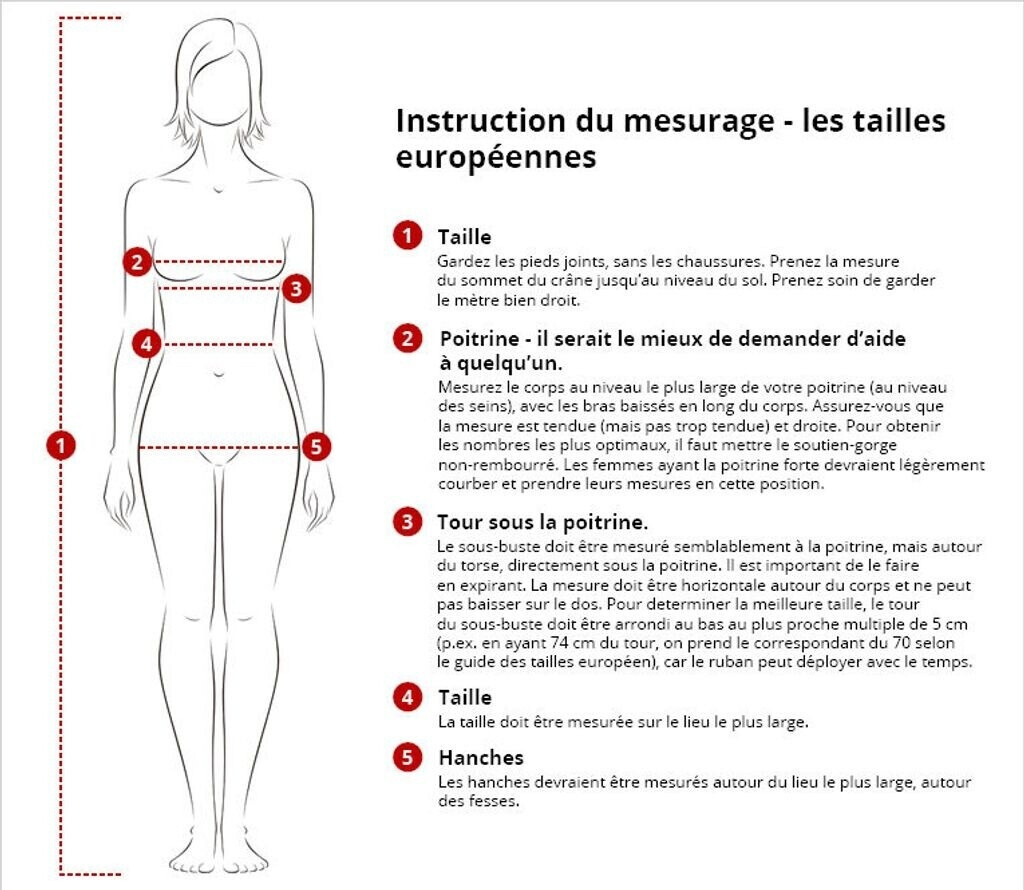 2
3
4
1
5

Instruction du mesurage - les tailles européennes

1 Taille
Gardez les pieds joints, sans les chaussures. Prenez la mesure du sommet du crâne jusqu'au niveau du sol. Prenez soin de garder le mètre bien droit.

2 Poitrine - il serait le mieux de demander d'aide à quelqu'un.
Mesurez le corps au niveau le plus large de votre poitrine (au niveau des seins), avec les bras baissés en long du corps. Assurez-vous que la mesure est tendue (mais pas trop tendue) et droite. Pour obtenir les nombres les plus optimaux, il faut mettre le soutien-gorge non-rembourré. Les femmes ayant la poitrine forte devraient légèrement courber et prendre leurs mesures en cette position.

3 Tour sous la poitrine.
Le sous-buste doit être mesuré semblablement à la poitrine, mais autour du torse, directement sous la poitrine. Il est important de le faire en expirant. La mesure doit être horizontale autour du corps et ne peut pas baisser sur le dos. Pour determiner la meilleure taille, le tour du sous-buste doit être arrondi au bas au plus proche multiple de 5 cm (p.ex. en ayant 74 cm du tour, on prend le correspondant du 70 selon le guide des tailles européen), car le ruban peut déployer avec le temps.

4 Taille
La taille doit être mesurée sur le lieu le plus large.

5 Hanches
Les hanches devraient être mesurés autour du lieu le plus large, autour des fesses.