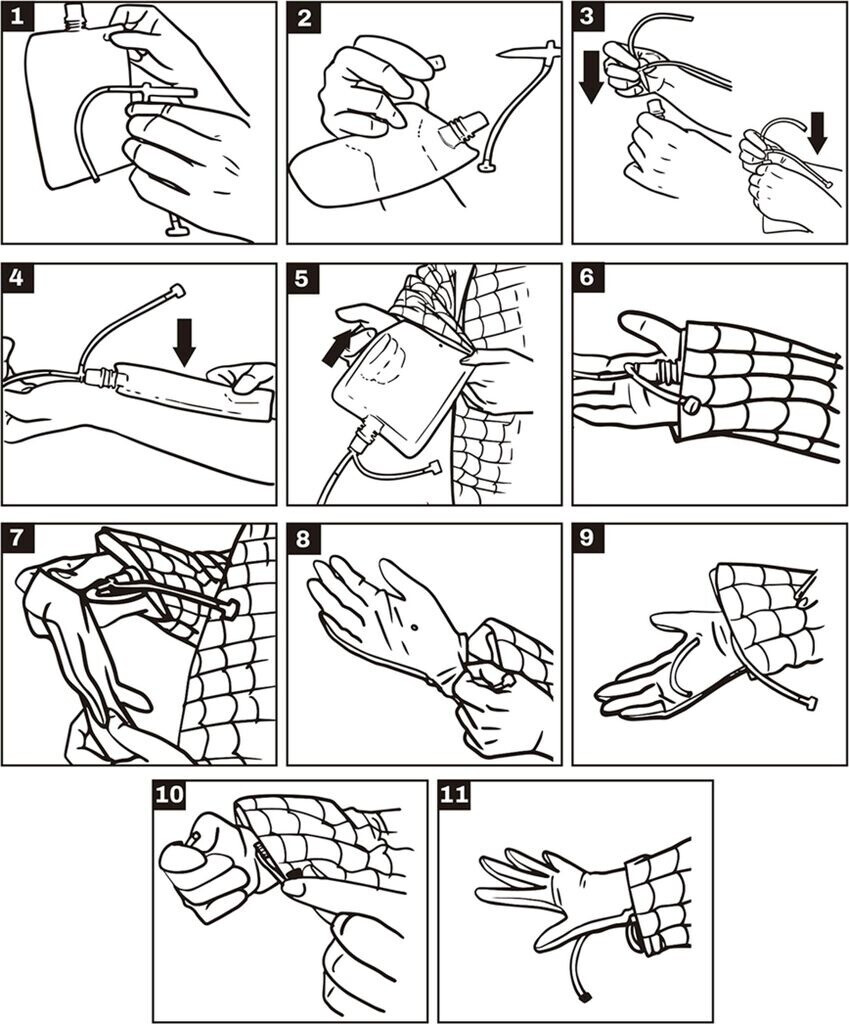 1
2
3
4
5
6
7
8
9
10
11