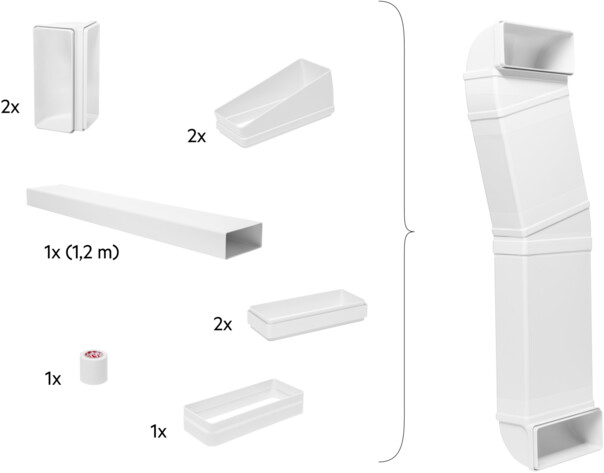 2x

2x

1x (1,2 m)

2x

1x

1x