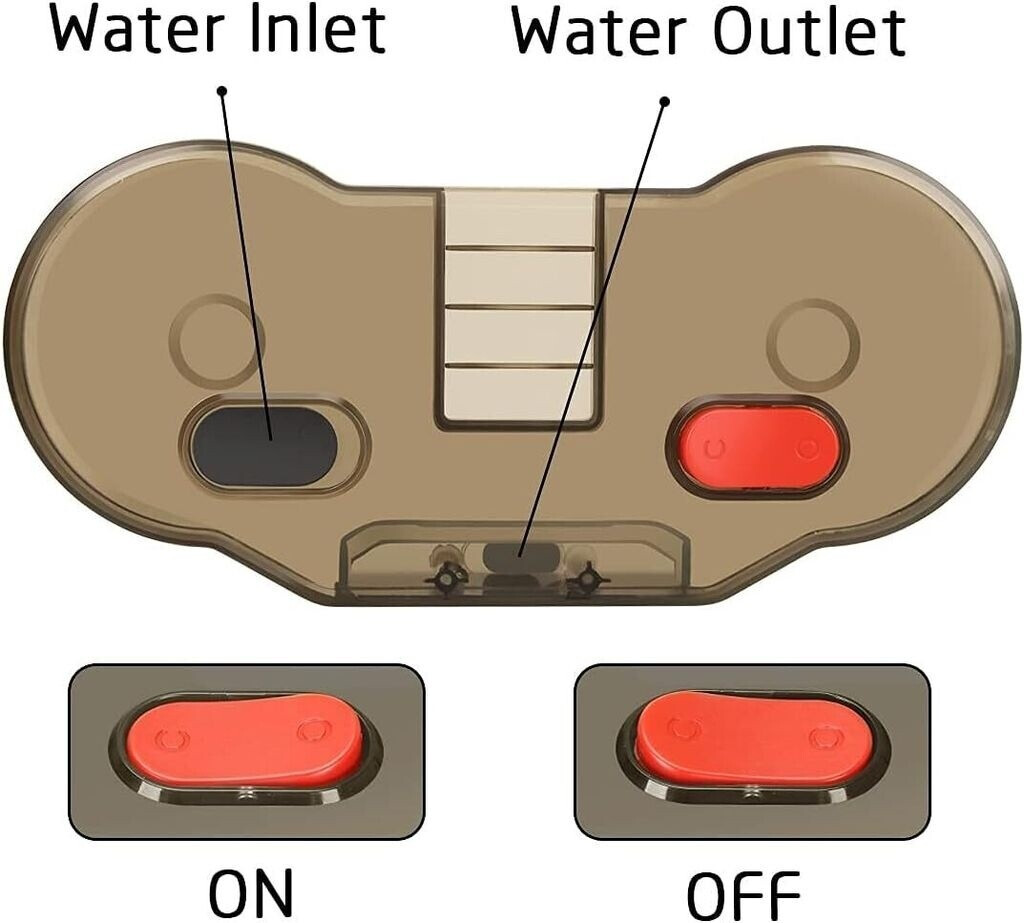 Water Inlet
Water Outlet

ON
OFF