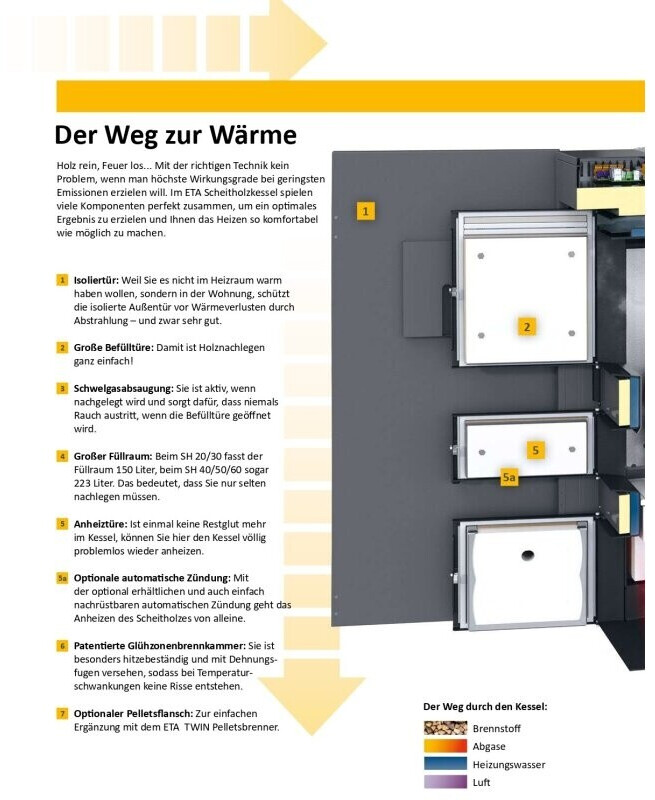 Der Weg zur Wärme

Holz rein, Feuer los... Mit der richtigen Technik kein Problem, wenn man höchste Wirkungsgrade bei geringsten Emissionen erzielen will. Im ETA Scheitholzkessel spielen viele Komponenten perfekt zusammen, um ein optimales Ergebnis zu erzielen und Ihnen das Heizen so komfortabel wie möglich zu machen.

1 Isoliertür: Weil Sie es nicht im Heizraum warm haben wollen, sondern in der Wohnung, schützt die isolierte Außentür vor Wärmeverlusten durch Abstrahlung – und zwar sehr gut.

2 Große Befülltüre: Damit ist Holznachlegen ganz einfach!

3 Schwelgasabsaugung: Sie ist aktiv, wenn nachgelegt wird und sorgt dafür, dass niemals Rauch austritt, wenn die Befülltüre geöffnet wird.

4 Großer Füllraum: Beim SH 20/30 fasst der Füllraum 150 Liter, beim SH 40/50/60 sogar 223 Liter. Das bedeutet, dass Sie nur selten nachlegen müssen.

5 Anheiztüre: Ist einmal keine Restglut mehr im Kessel, können Sie hier den Kessel völlig problemlos wieder anheizen.

5a Optionale automatische Zündung: Mit der optional erhältlichen und auch einfach nachrüstbaren automatischen Zündung geht das Anheizen des Scheitholzes von alleine.

6 Patentierte Glühzonenbrennkammer: Sie ist besonders hitzebeständig und mit Dehnungsfugen versehen, sodass bei Temperaturschwankungen keine Risse entstehen.

7 Optionaler Pelletsflansch: Zur einfachen Ergänzung mit dem ETA TWIN Pelletsbrenner.

1
2
5
5a

Der Weg durch den Kessel:
Brennstoff
Abgase
Heizungswasser
Luft