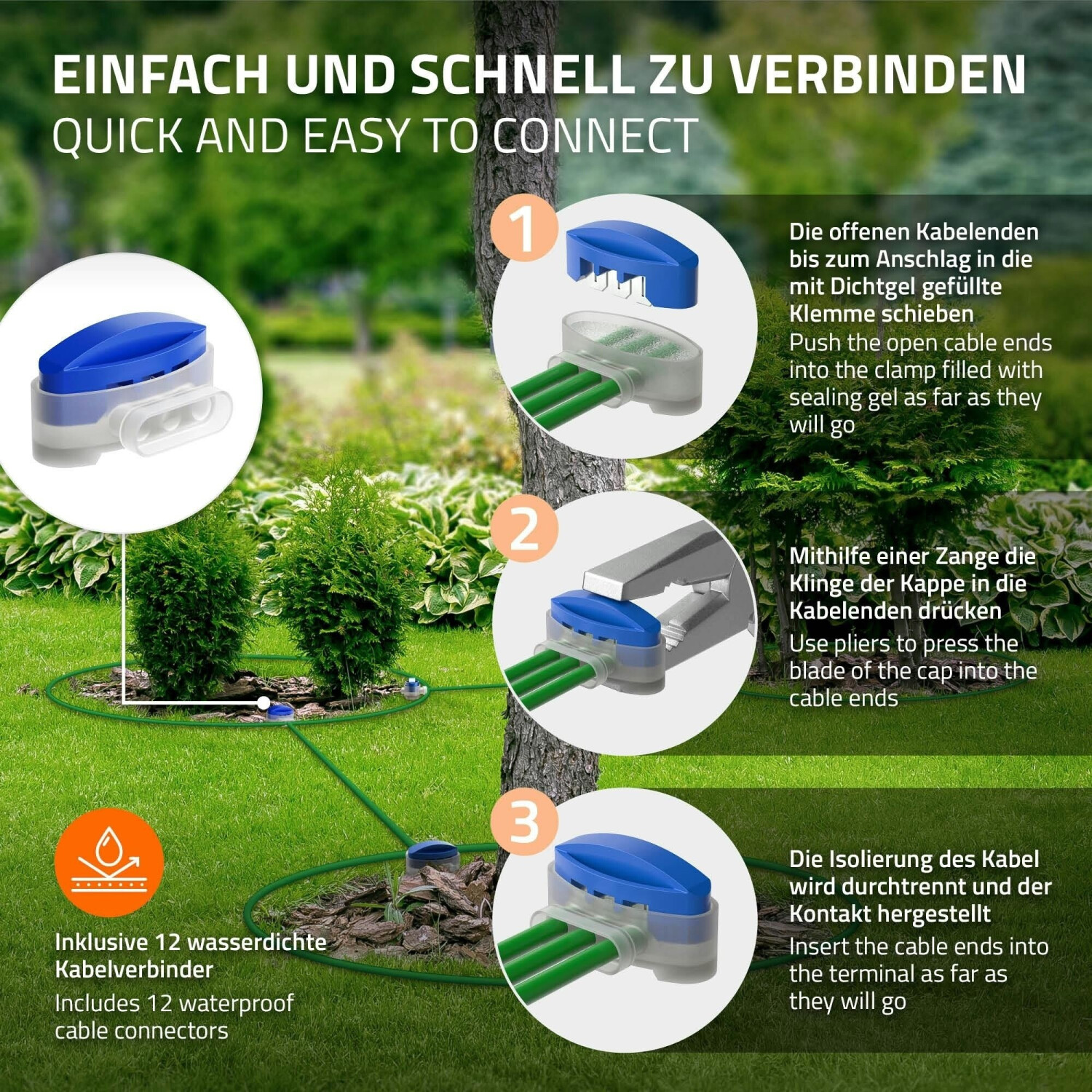 EINFACH UND SCHNELL ZU VERBINDEN
QUICK AND EASY TO CONNECT

1

Die offenen Kabelenden bis zum Anschlag in die mit Dichtgel gefüllte Klemme schieben
Push the open cable ends into the clamp filled with sealing gel as far as they will go

2

Mithilfe einer Zange die Klinge der Kappe in die Kabelenden drücken
Use pliers to press the blade of the cap into the cable ends

3

Die Isolierung des Kabel wird durchtrennt und der Kontakt hergestellt
Insert the cable ends into the terminal as far as they will go

Inklusive 12 wasserdichte Kabelverbinder
Includes 12 waterproof cable connectors