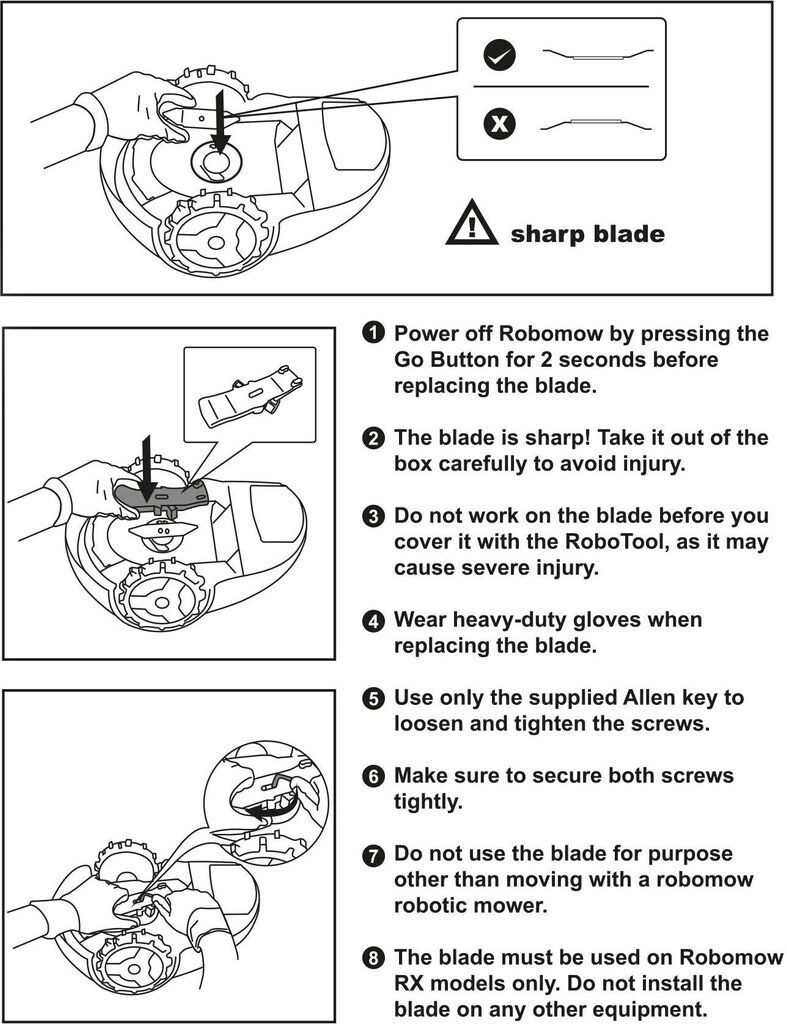 sharp blade

1 Power off Robomow by pressing the Go Button for 2 seconds before replacing the blade.

2 The blade is sharp! Take it out of the box carefully to avoid injury.

3 Do not work on the blade before you cover it with the RoboTool, as it may cause severe injury.

4 Wear heavy-duty gloves when replacing the blade.

5 Use only the supplied Allen key to loosen and tighten the screws.

6 Make sure to secure both screws tightly.

7 Do not use the blade for purpose other than moving with a robomow robotic mower.

8 The blade must be used on Robomow RX models only. Do not install the blade on any other equipment.