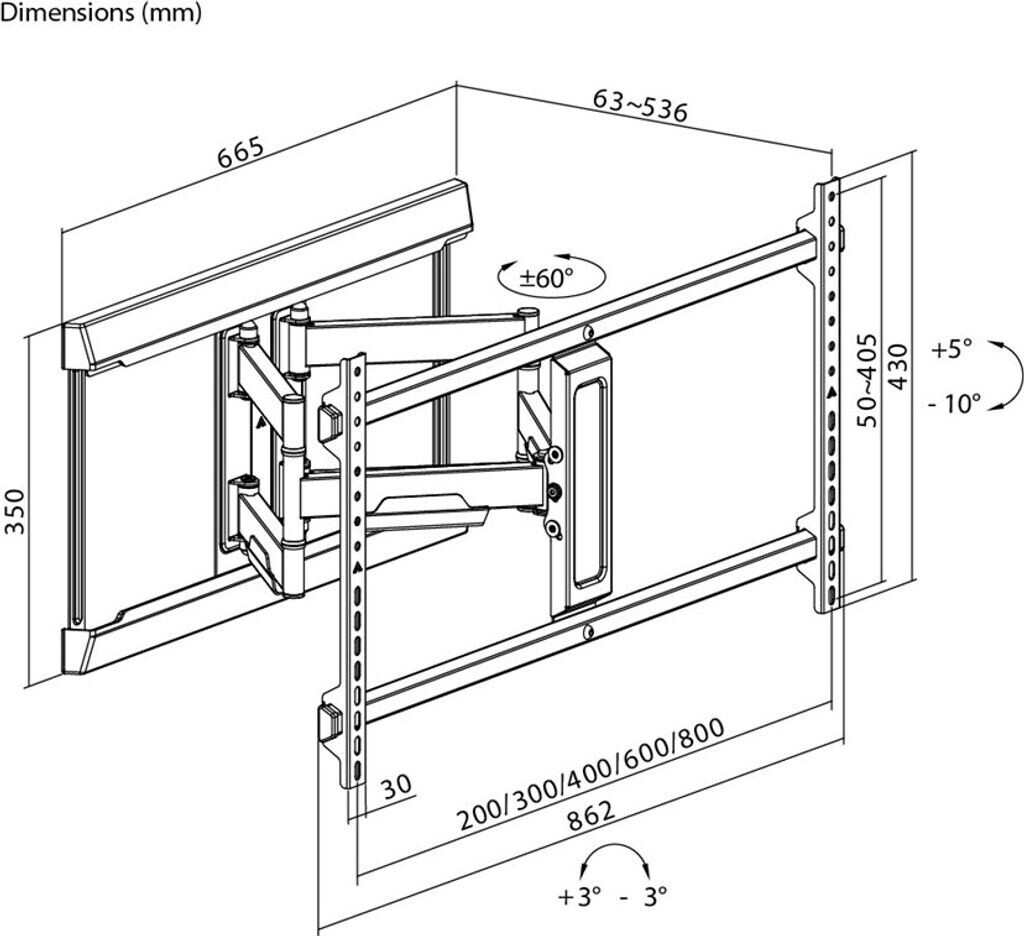 Dimensions (mm)

665

63~536

±60°

350

50~405

430

+5°

- 10°

30

200/300/400/600/800

862

+3° - 3°