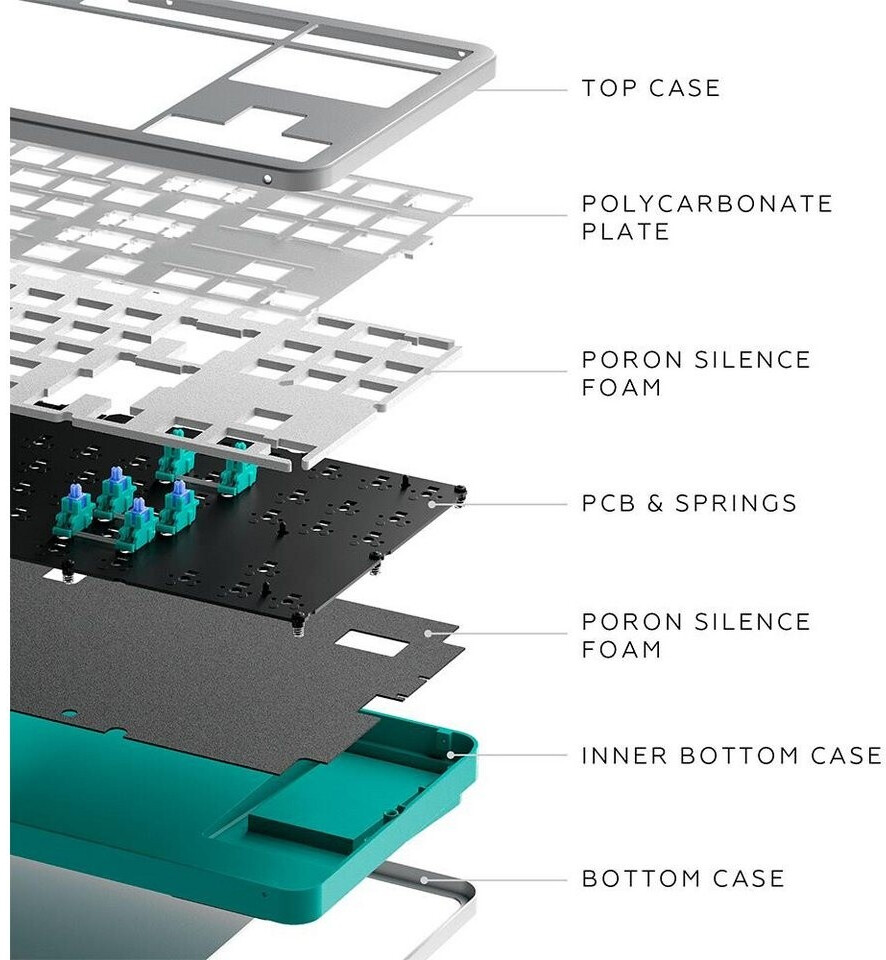 TOP CASE

POLYCARBONATE PLATE

PORON SILENCE FOAM

PCB & SPRINGS

PORON SILENCE FOAM

INNER BOTTOM CASE

BOTTOM CASE