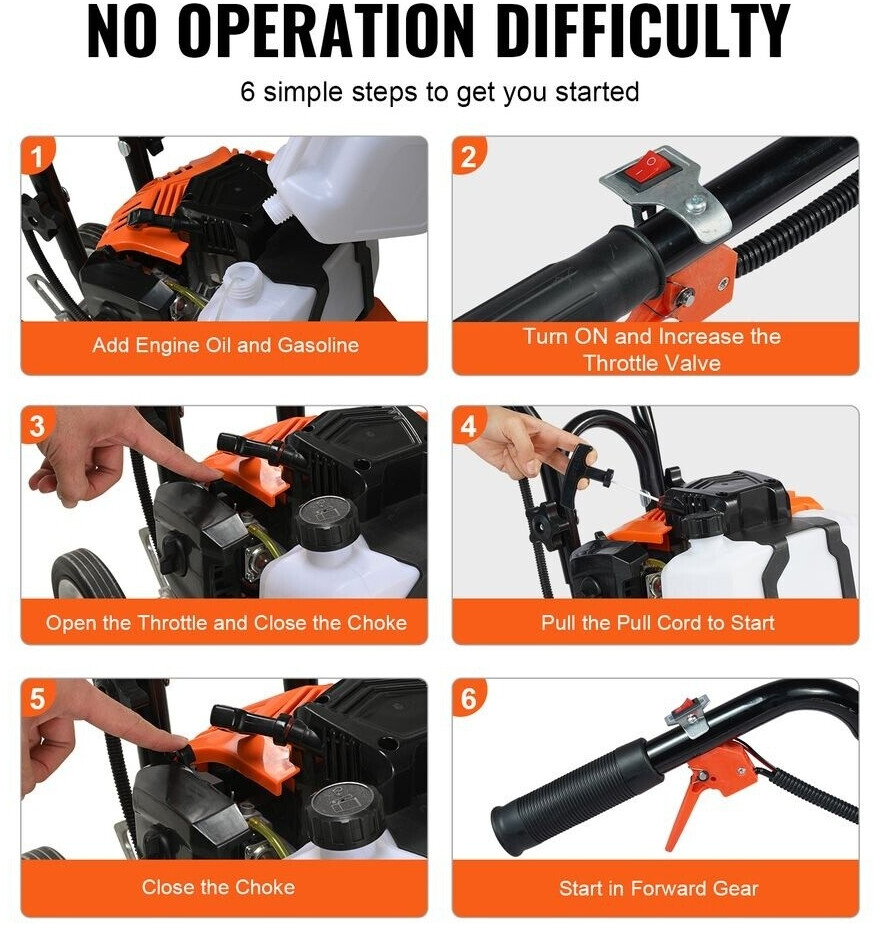 NO OPERATION DIFFICULTY

6 simple steps to get you started

1
Add Engine Oil and Gasoline

2
Turn ON and Increase the Throttle Valve

3
Open the Throttle and Close the Choke

4
Pull the Pull Cord to Start

5
Close the Choke

6
Start in Forward Gear