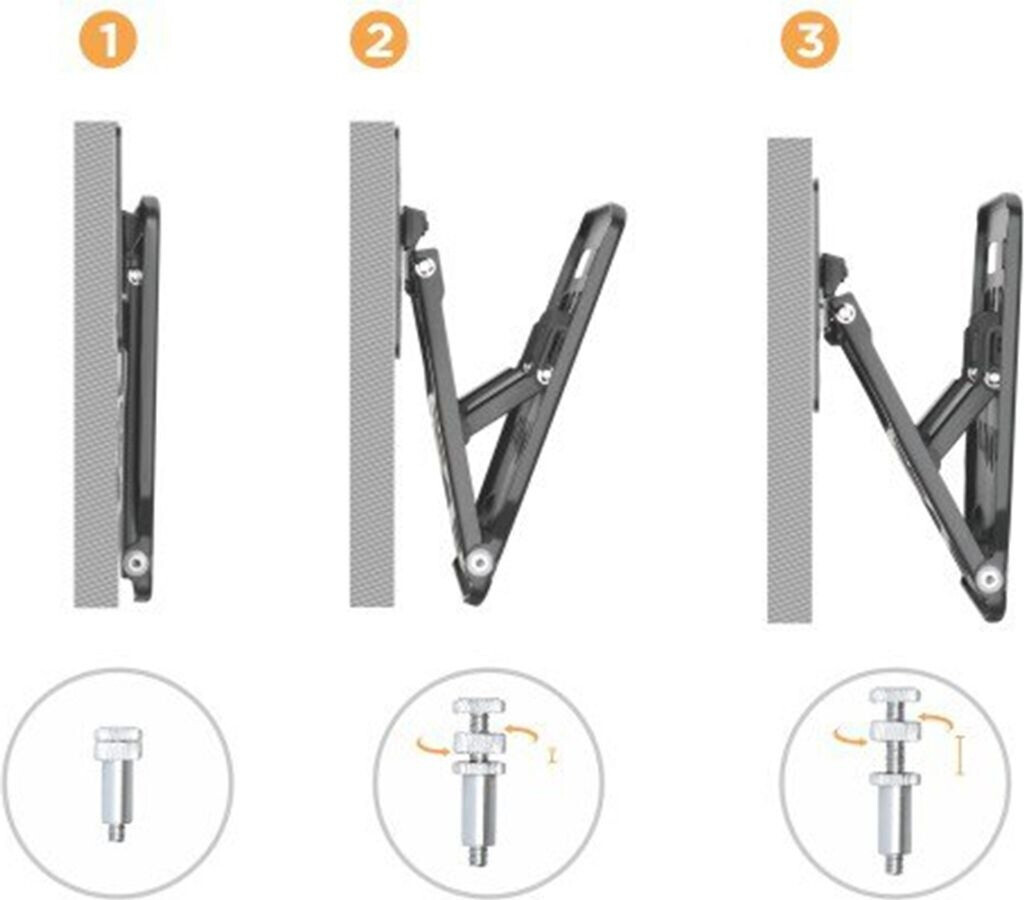 1

2

3