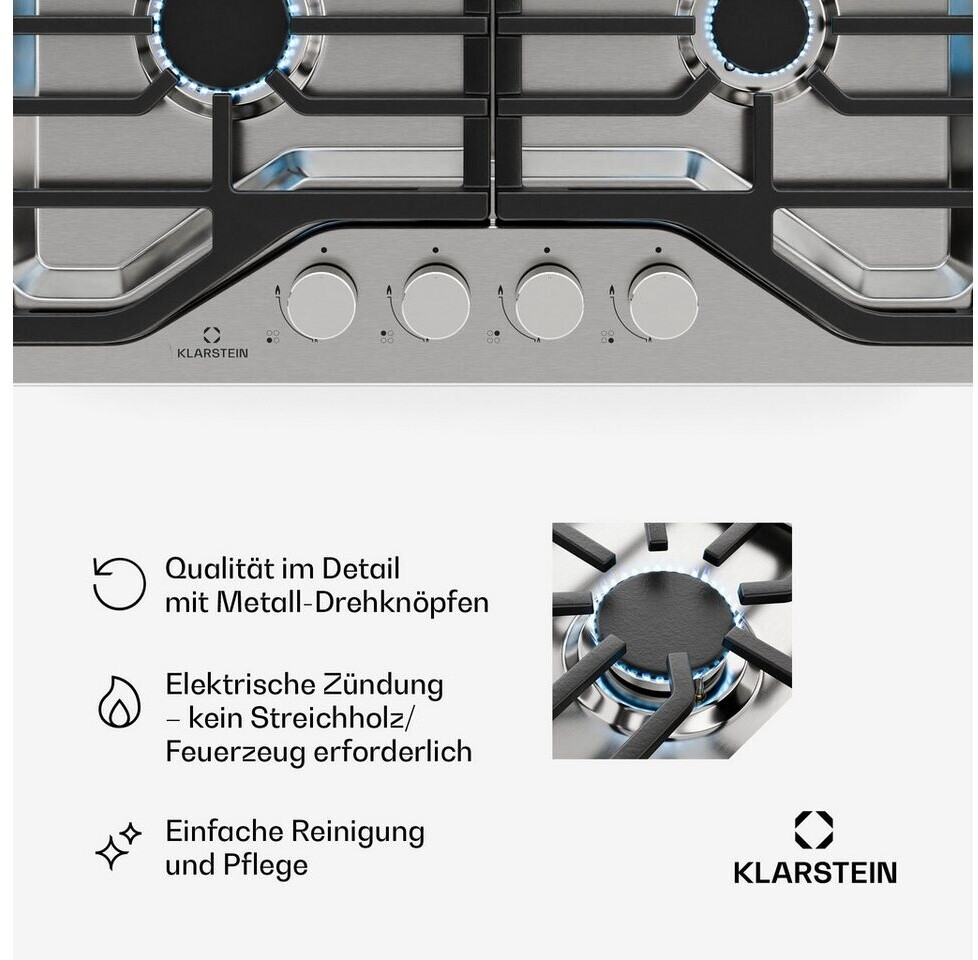 KLARSTEIN

Qualität im Detail mit Metall-Drehknöpfen

Elektrische Zündung – kein Streichholz/ Feuerzeug erforderlich

Einfache Reinigung und Pflege

KLARSTEIN