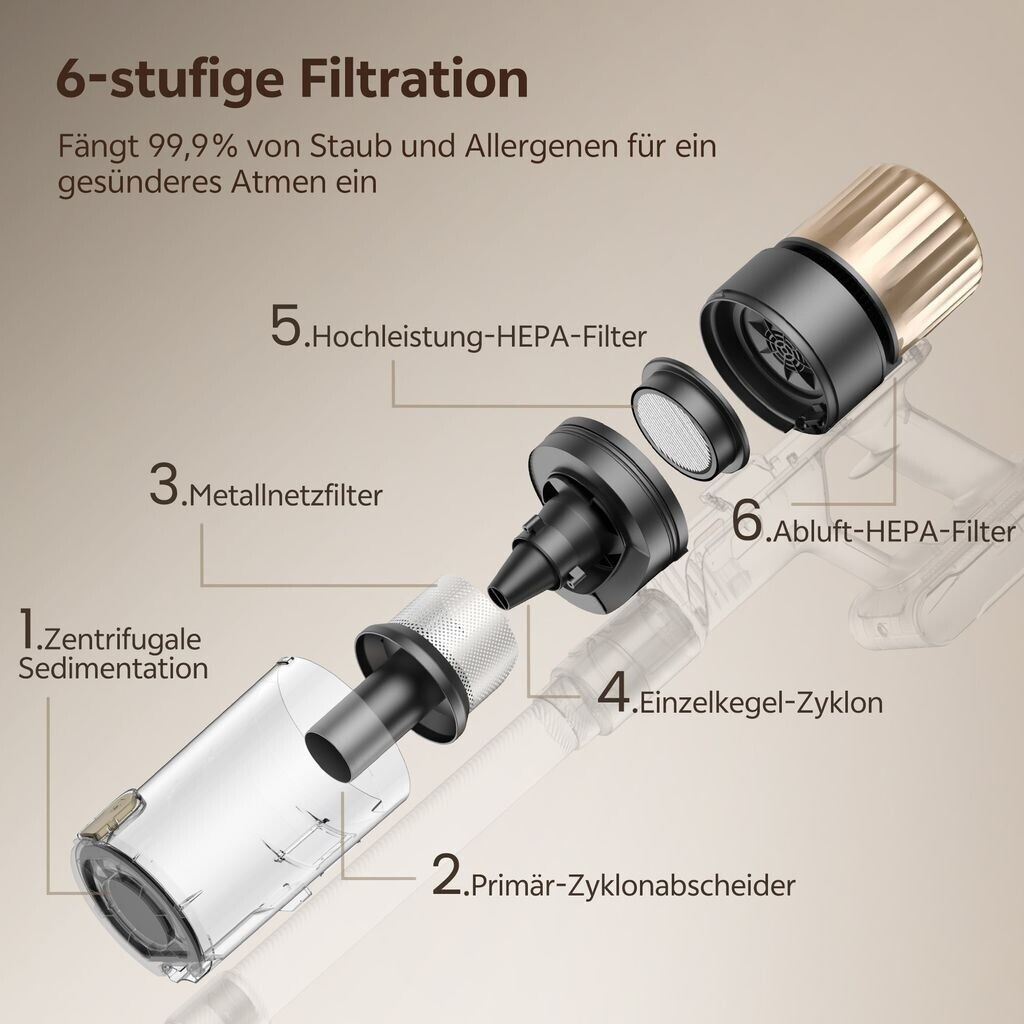 6-stufige Filtration

Fängt 99,9% von Staub und Allergenen für ein gesünderes Atmen ein

5.Hochleistung-HEPA-Filter

3.Metallnetzfilter

6.Abluft-HEPA-Filter

1.Zentrifugale Sedimentation

4.Einzelkegel-Zyklon

2.Primär-Zyklonabscheider