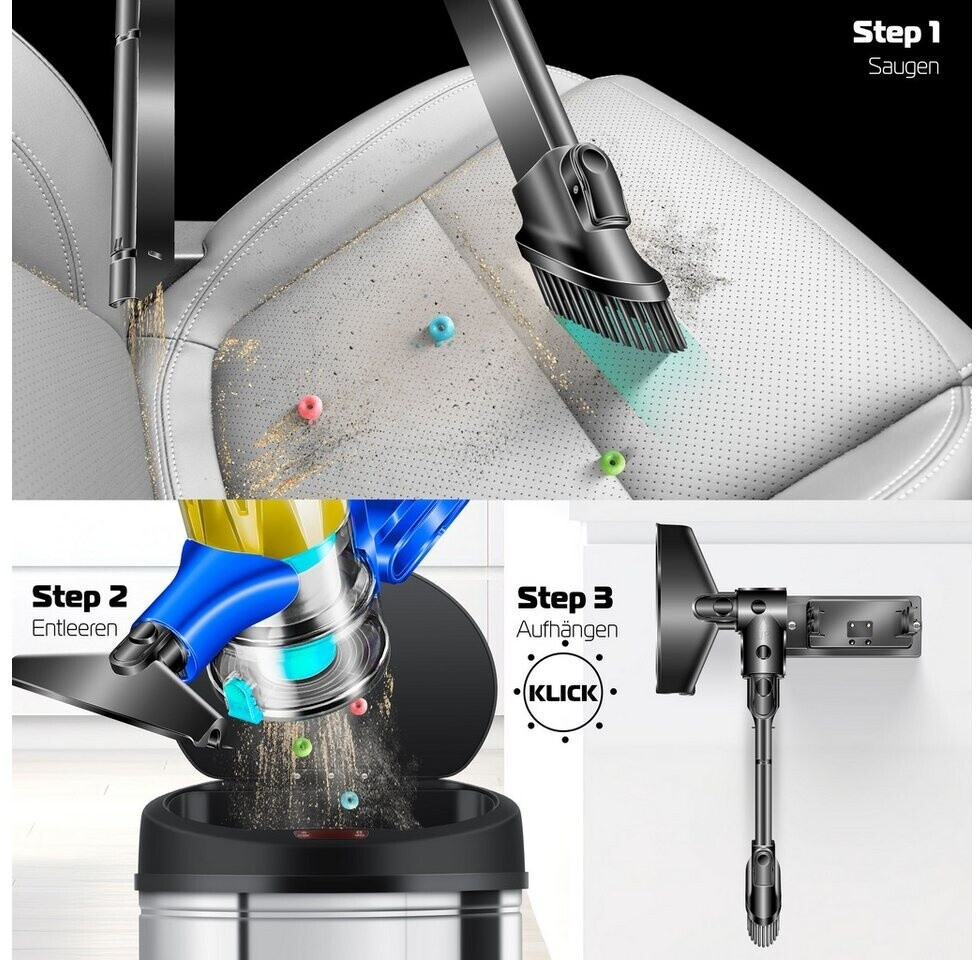 Step 1
Saugen

Step 2
Entleeren

Step 3
Aufhängen

KLICK