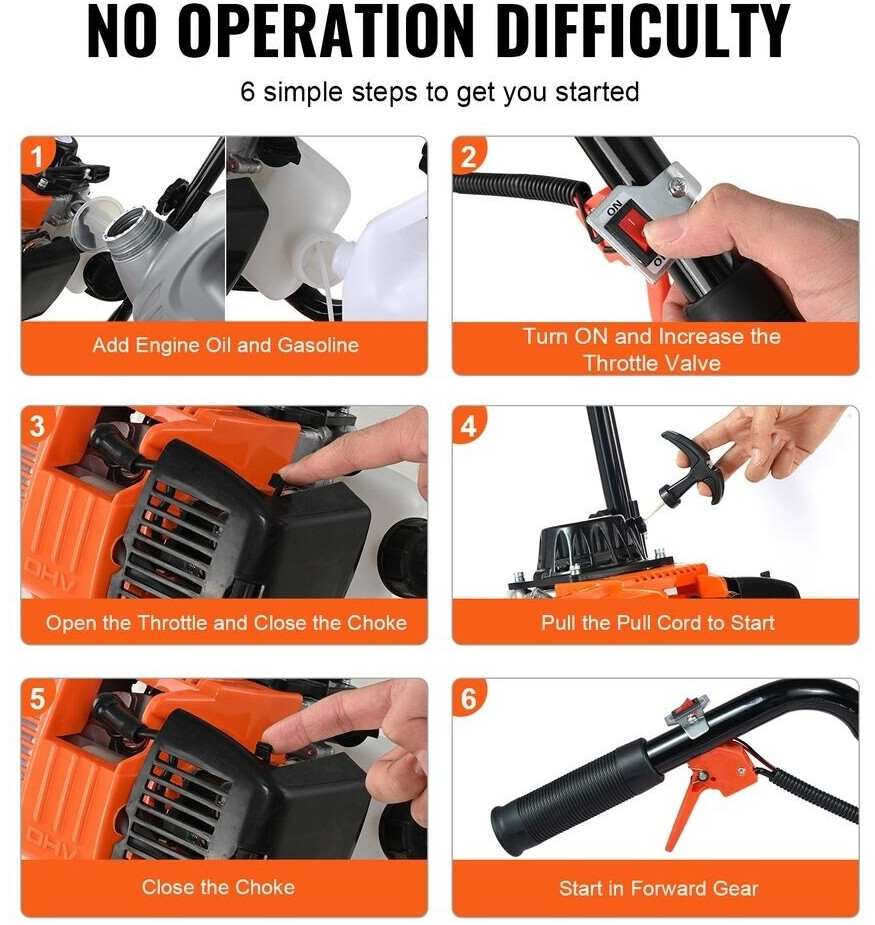 NO OPERATION DIFFICULTY

6 simple steps to get you started

1

Add Engine Oil and Gasoline

2

ON

Turn ON and Increase the Throttle Valve

3

OHV

Open the Throttle and Close the Choke

4

Pull the Pull Cord to Start

5

OHV

Close the Choke

6

Start in Forward Gear