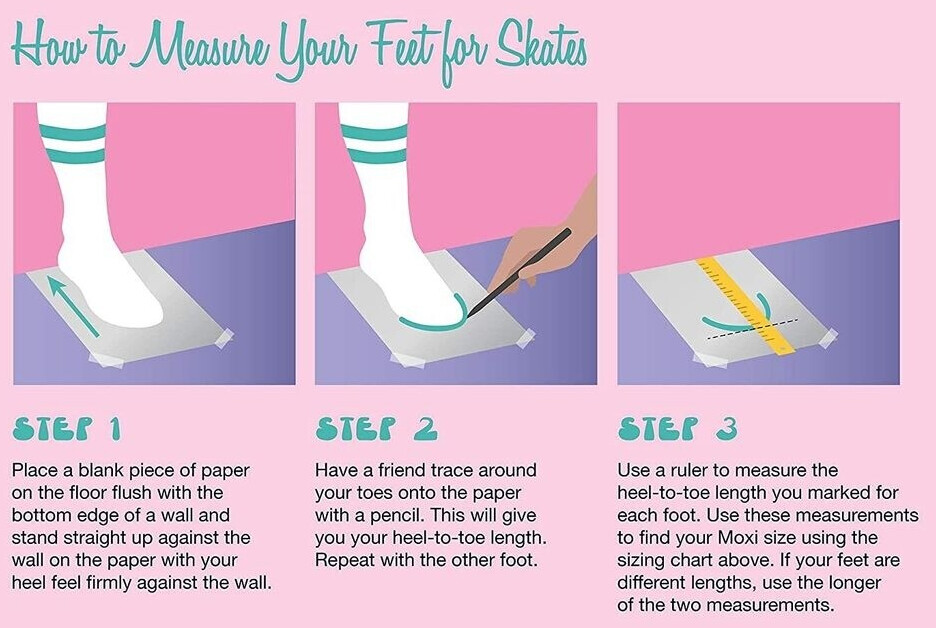 How to Measure Your Feet for Skates

STEP 1

Place a blank piece of paper on the floor flush with the bottom edge of a wall and stand straight up against the wall on the paper with your heel feel firmly against the wall.

STEP 2

Have a friend trace around your toes onto the paper with a pencil. This will give you your heel-to-toe length. Repeat with the other foot.

STEP 3

Use a ruler to measure the heel-to-toe length you marked for each foot. Use these measurements to find your Moxi size using the sizing chart above. If your feet are different lengths, use the longer of the two measurements.