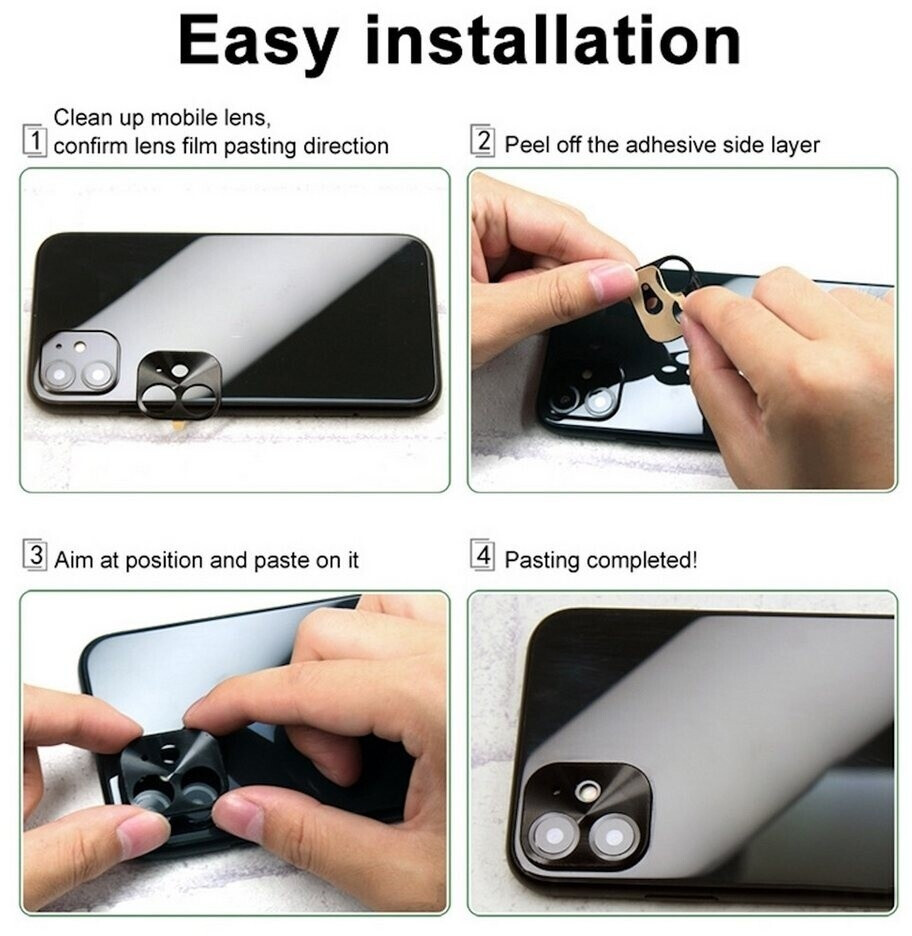 Easy installation

1 Clean up mobile lens, confirm lens film pasting direction

2 Peel off the adhesive side layer

3 Aim at position and paste on it

4 Pasting completed!