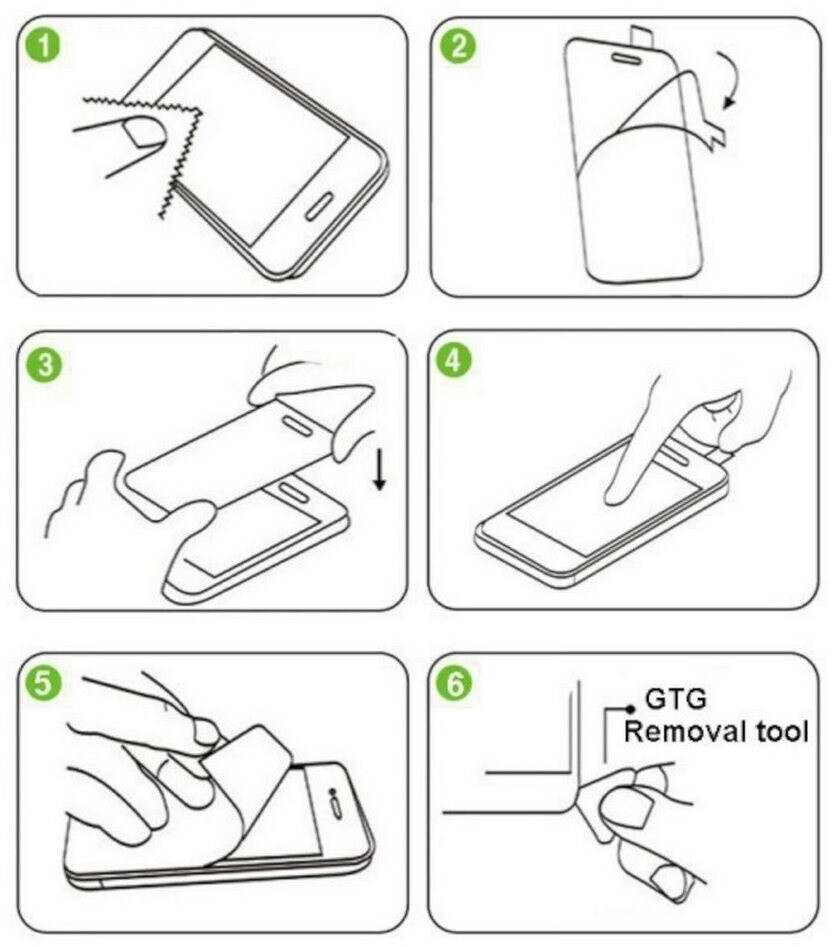 1

2

3

4

5

6

GTG
Removal tool