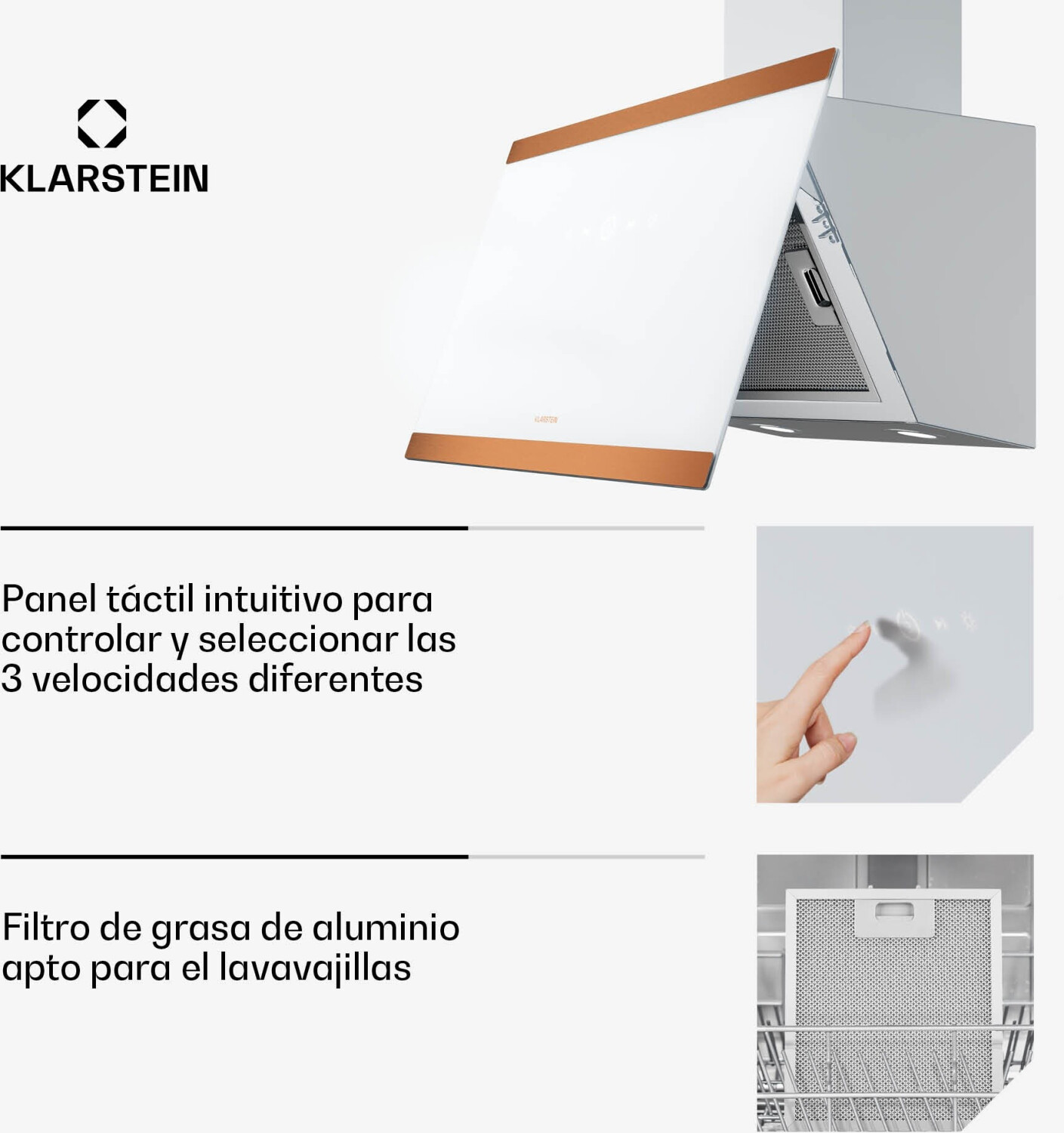 KLARSTEIN

KLARSTEIN

Panel táctil intuitivo para controlar y seleccionar las 3 velocidades diferentes

Filtro de grasa de aluminio apto para el lavavajillas