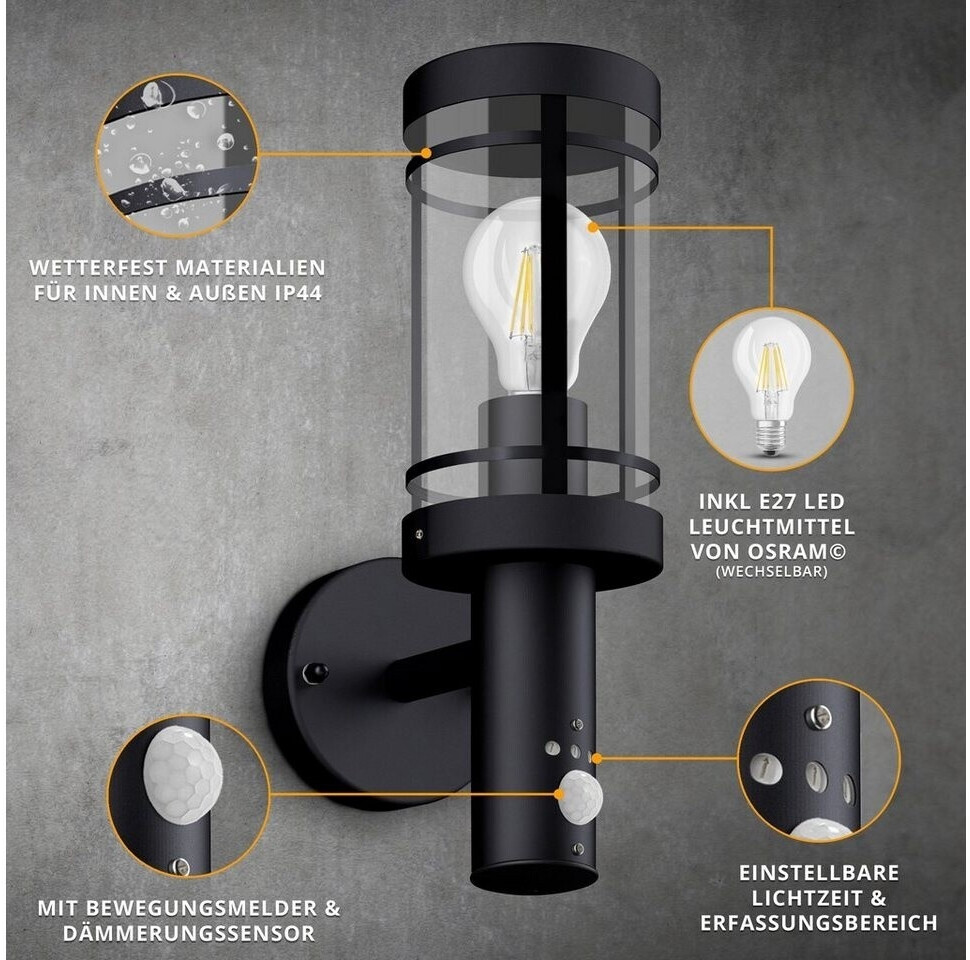 WETTERFEST MATERIALIEN FÜR INNEN & AUßEN IP44

INKL E27 LED LEUCHTMITTEL VON OSRAM©
(WECHSELBAR)

MIT BEWEGUNGSMELDER & DÄMMERUNGSSENSOR

EINSTELLBARE LICHTZEIT & ERFASSUNGSBEREICH