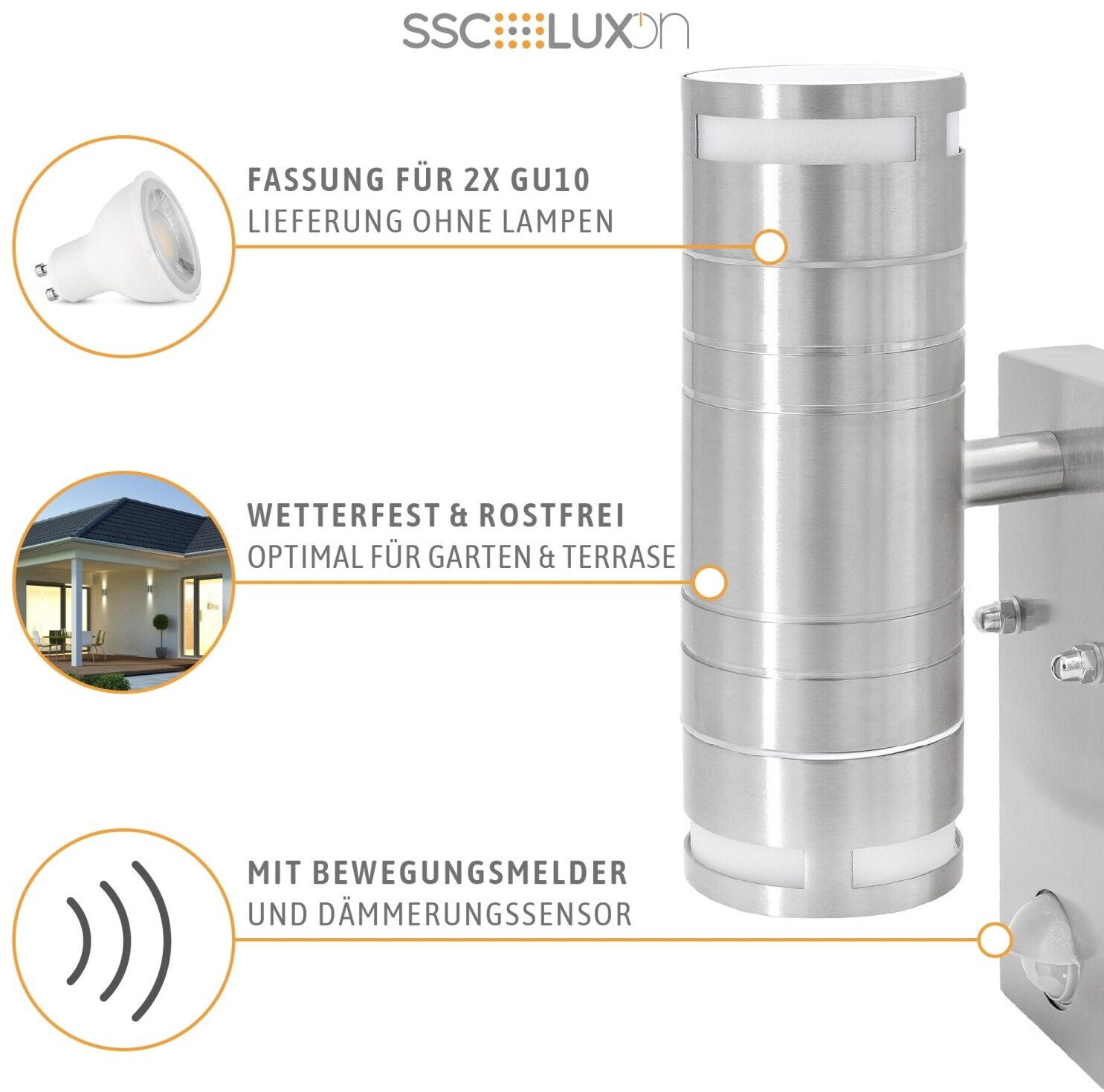 SSC LUXon

FASSUNG FÜR 2X GU10
LIEFERUNG OHNE LAMPEN

WETTERFEST & ROSTFREI
OPTIMAL FÜR GARTEN & TERRASE

MIT BEWEGUNGSMELDER
UND DÄMMERUNGSSENSOR