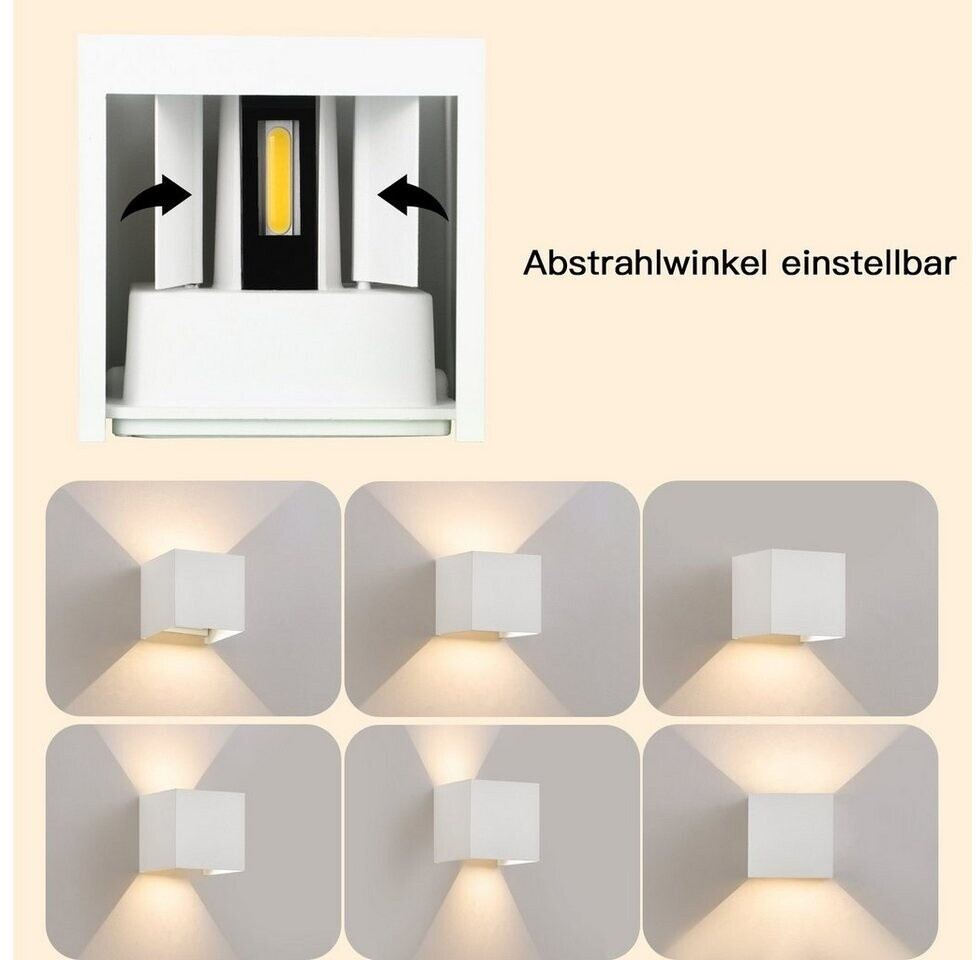 Abstrahlwinkel einstellbar