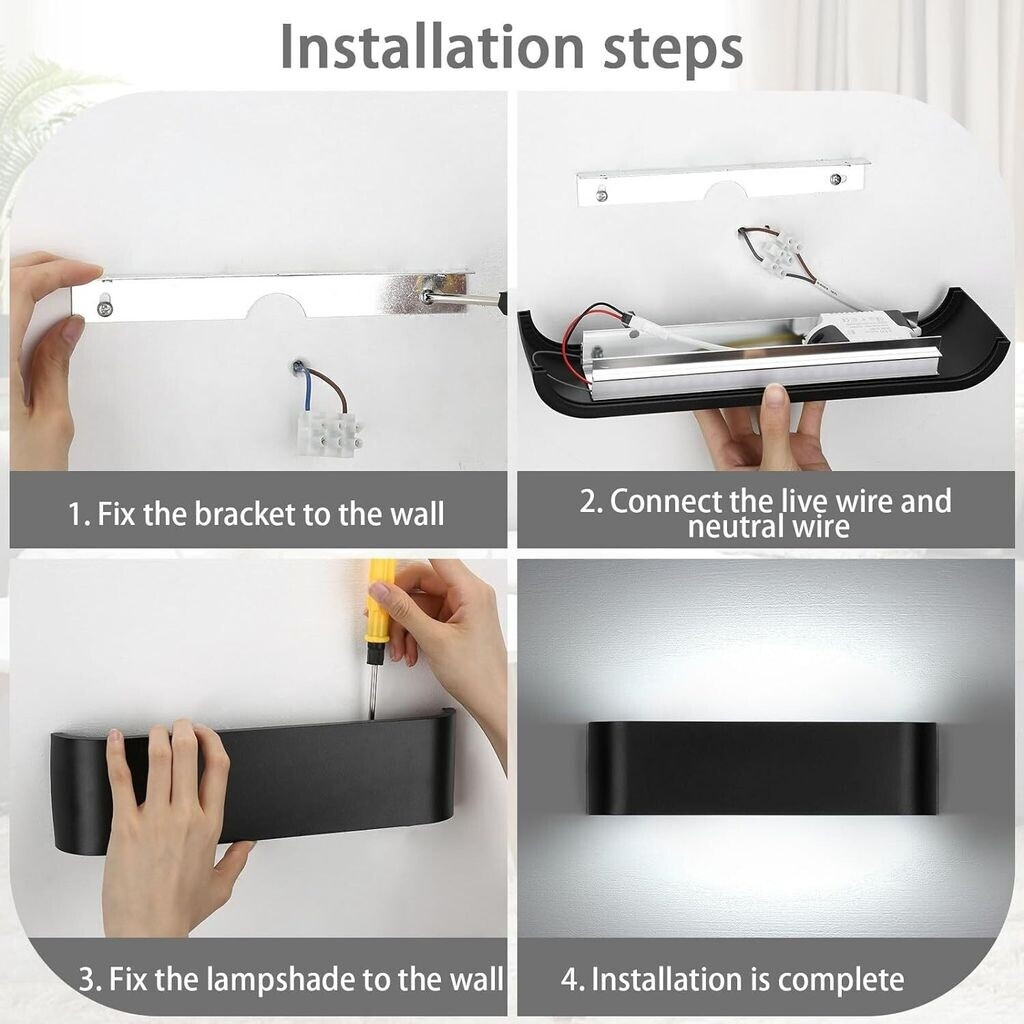 Installation steps

1. Fix the bracket to the wall

2. Connect the live wire and neutral wire

3. Fix the lampshade to the wall

4. Installation is complete