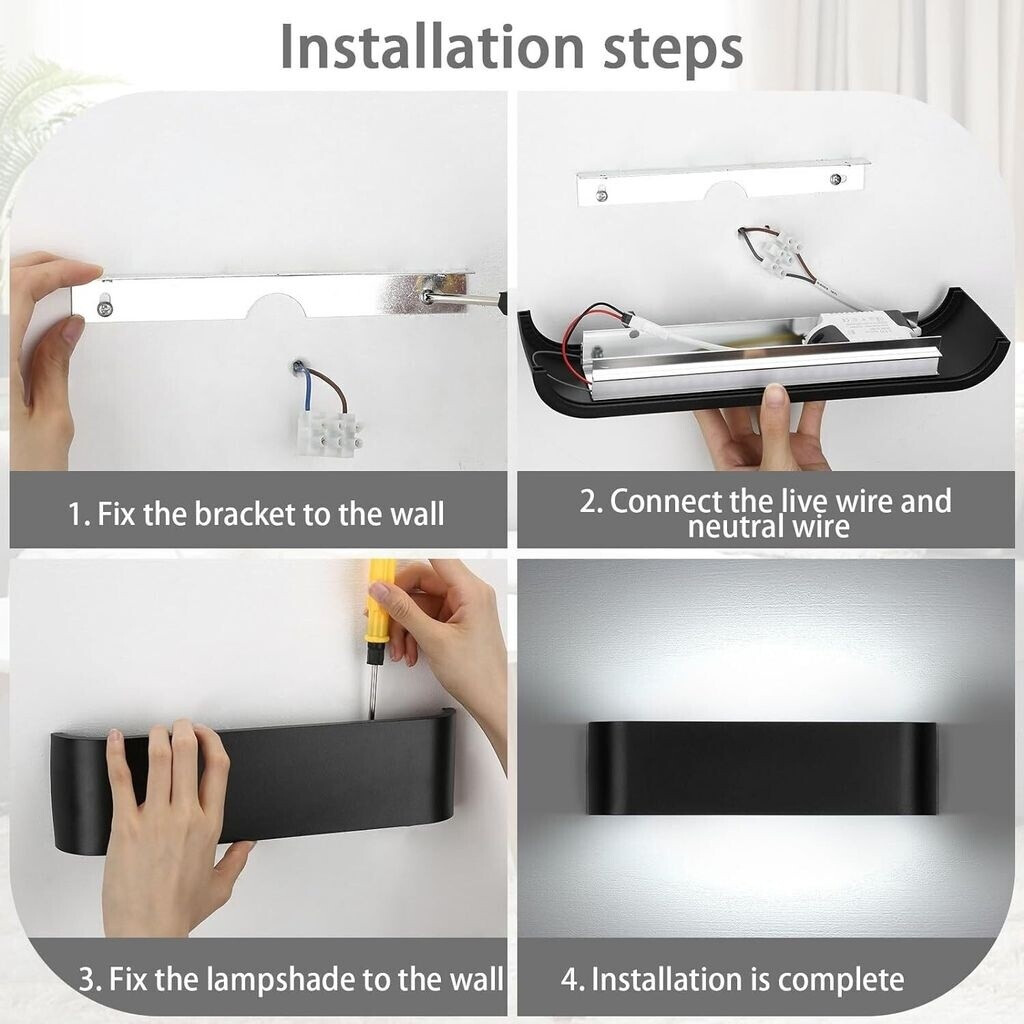 Installation steps

1. Fix the bracket to the wall

2. Connect the live wire and neutral wire

3. Fix the lampshade to the wall

4. Installation is complete