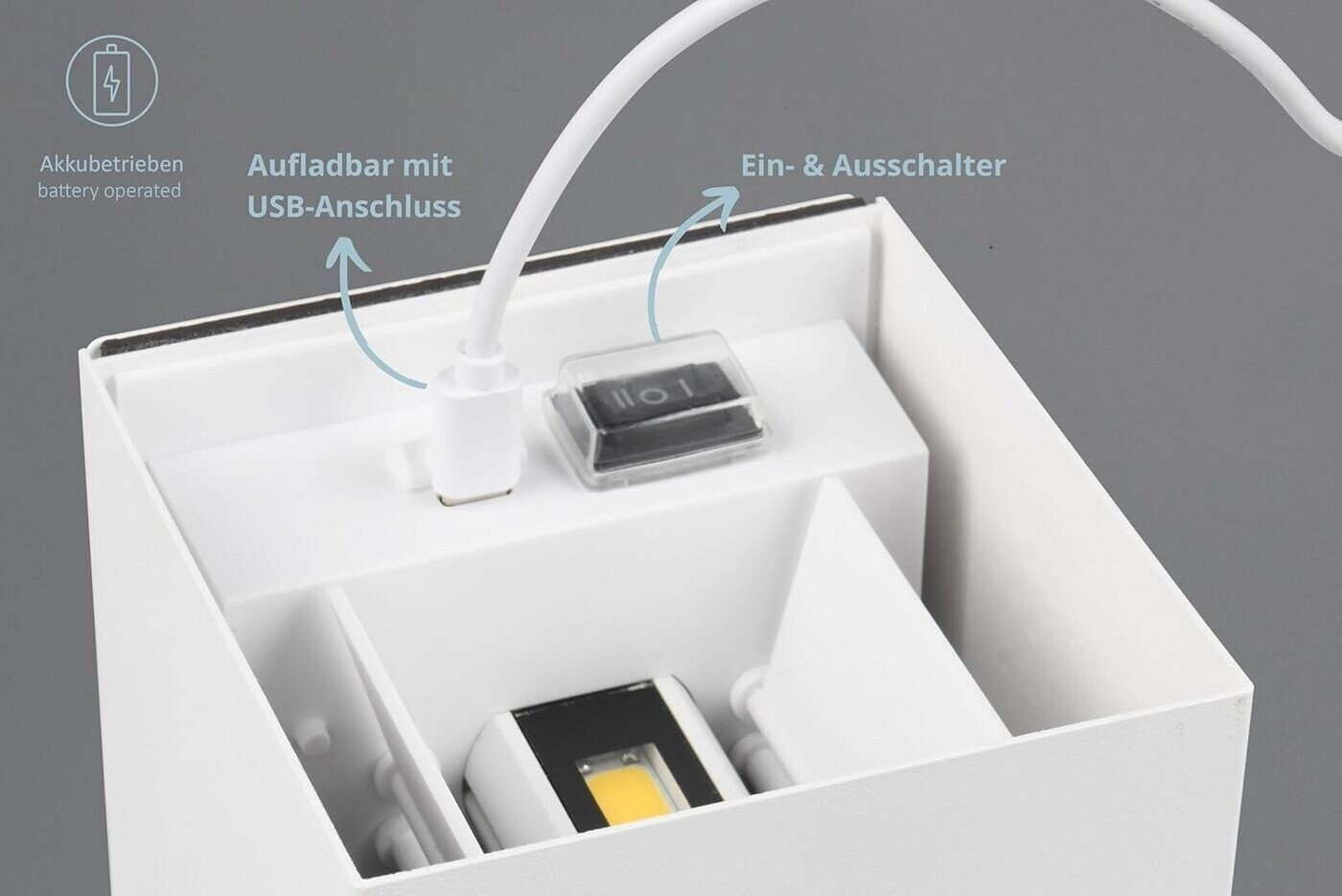 Akkubetrieben
battery operated

Aufladbar mit
USB-Anschluss

Ein- & Ausschalter

II O I