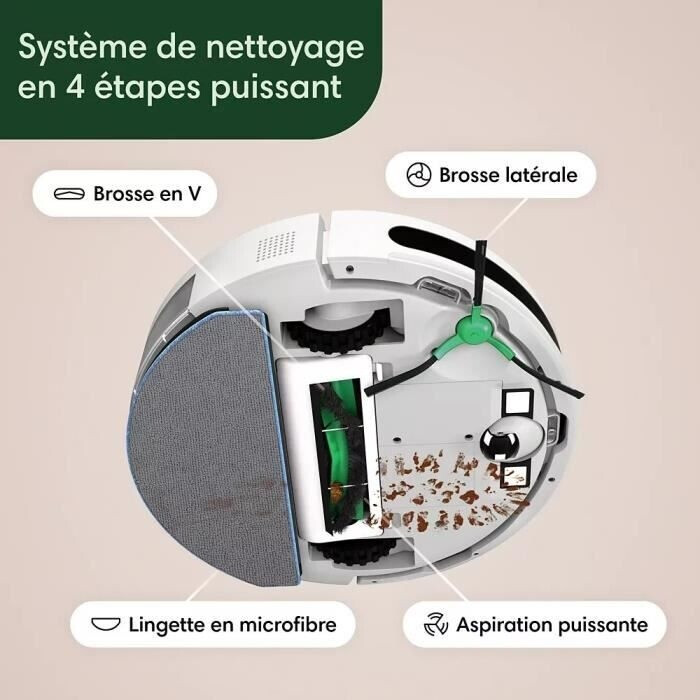 Système de nettoyage en 4 étapes puissant

Brosse en V

Brosse latérale

Lingette en microfibre

Aspiration puissante