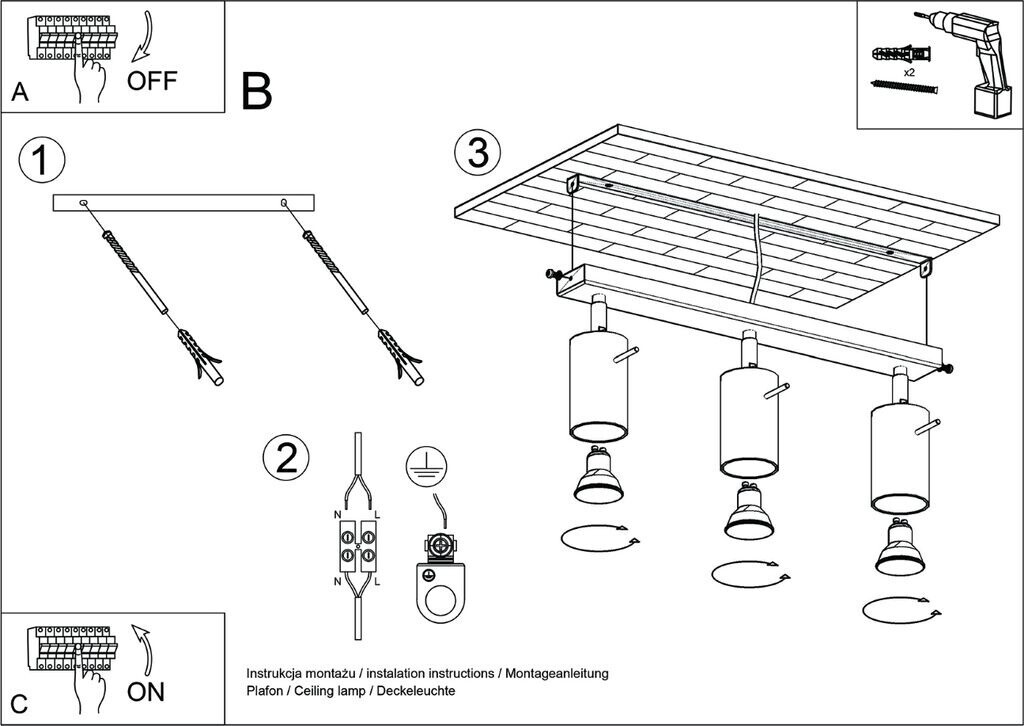 A
OFF

B

x2

1

3

2

N L
N L

C
ON

Instrukcja montażu / instalation instructions / Montageanleitung
Plafon / Ceiling lamp / Deckeleuchte