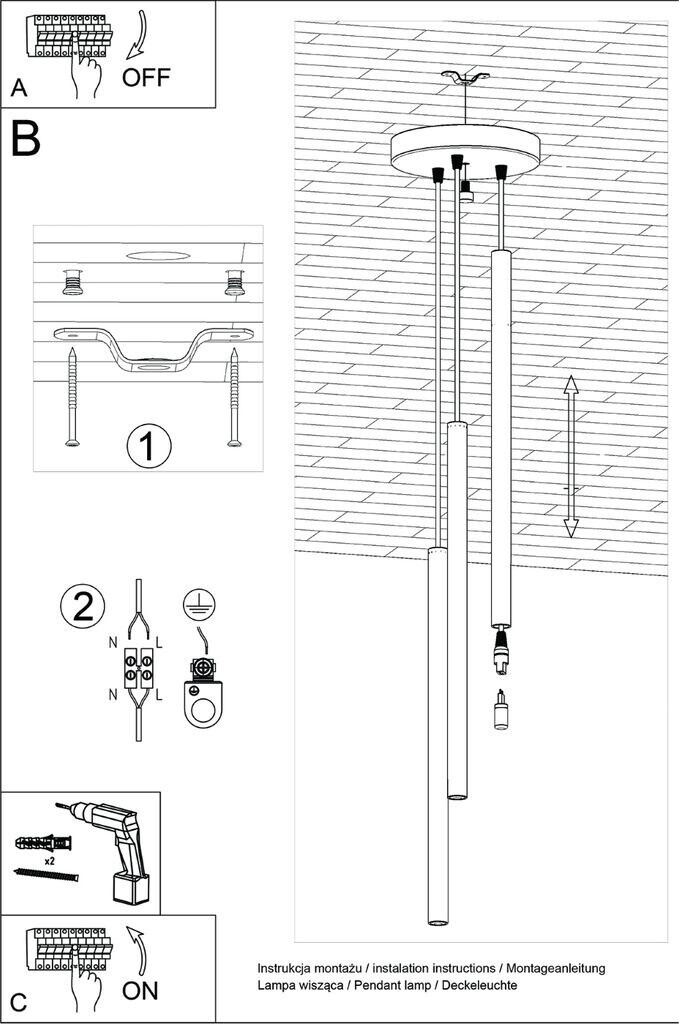 A
OFF

B

1

2
N L
N L

x2

C
ON

Instrukcja montażu / instalation instructions / Montageanleitung
Lampa wisząca / Pendant lamp / Deckeleuchte