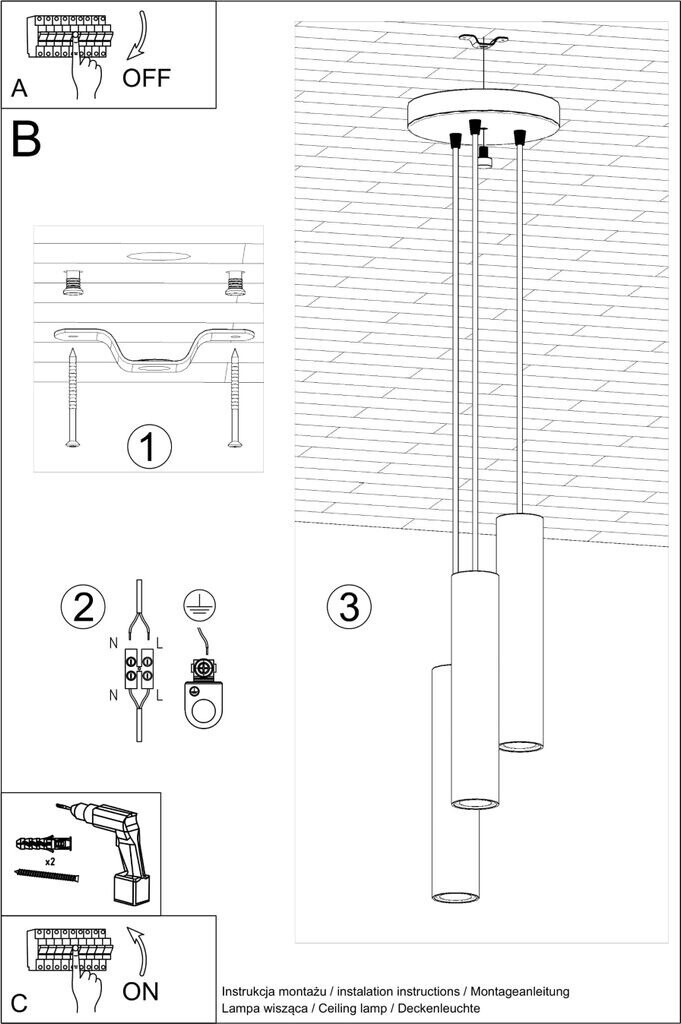 A
OFF

B

1

2
N L
N L

3

x2

C
ON

Instrukcja montażu / instalation instructions / Montageanleitung
Lampa wisząca / Ceiling lamp / Deckenleuchte