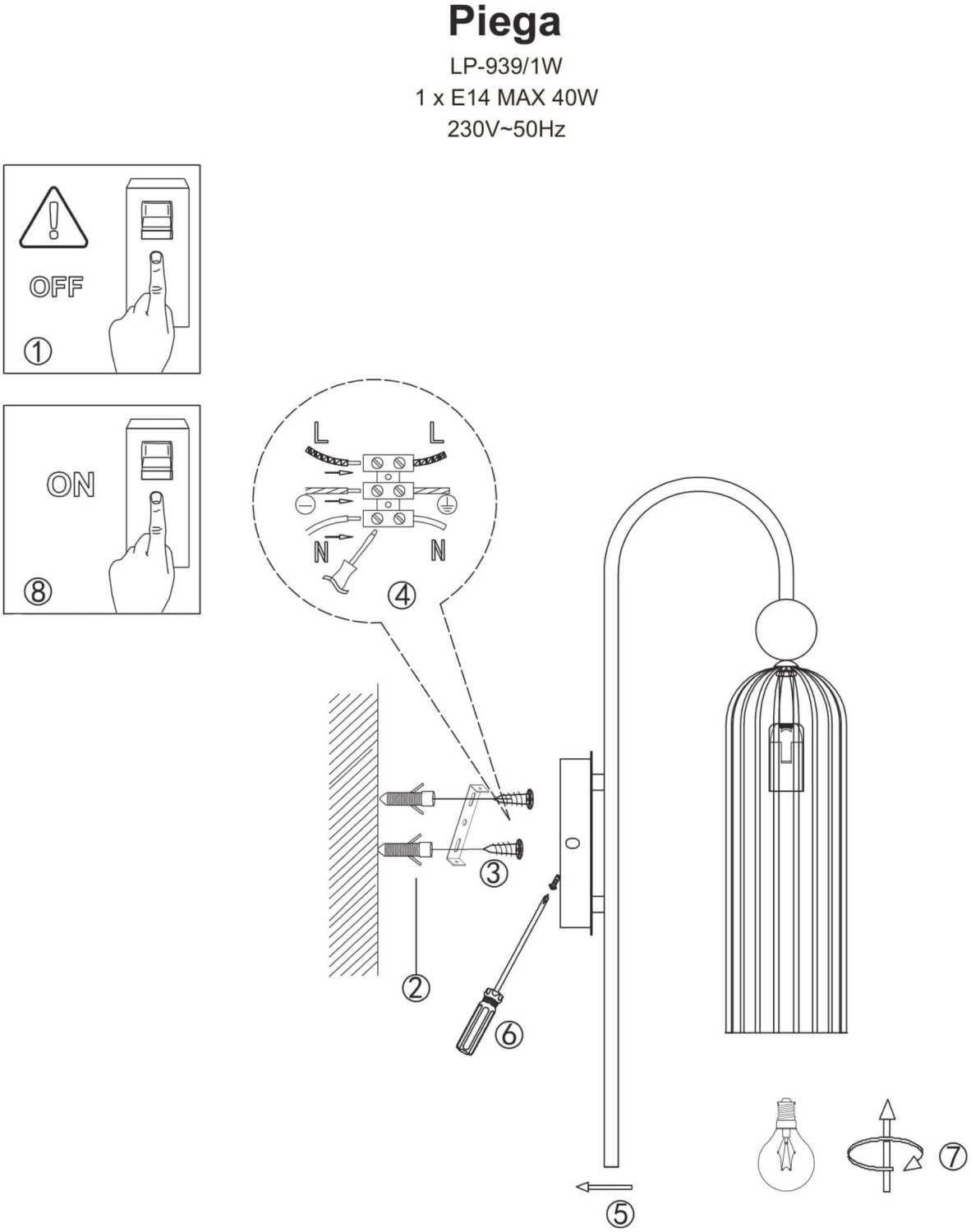 Piega
LP-939/1W
1 x E14 MAX 40W
230V~50Hz

OFF
①

ON
⑧

L
L
N
N
④

③
②
⑥
⑤
⑦