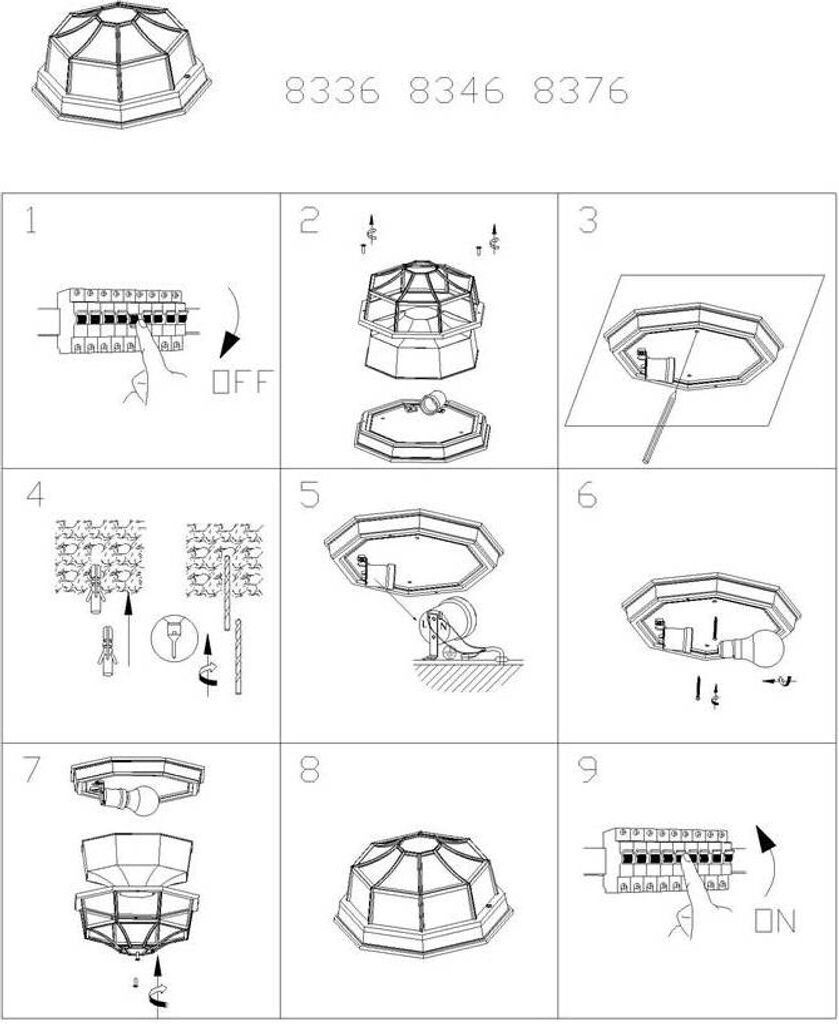 8336 8346 8376

1

OFF

2

3

4

5

L N

6

7

8

9

ON