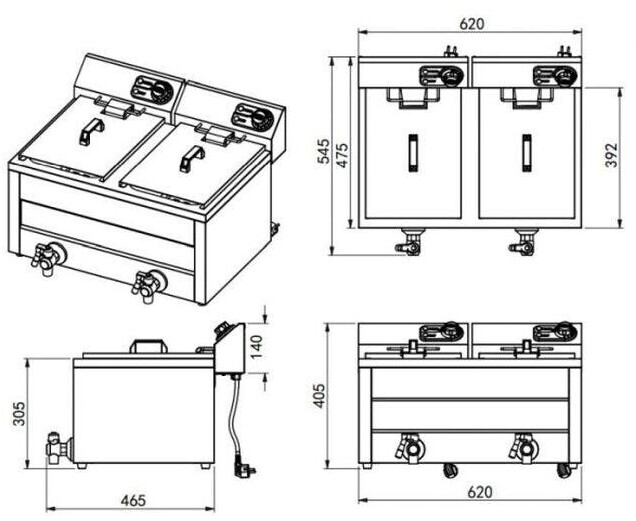 620
545
475
392
140
305
405
465
620