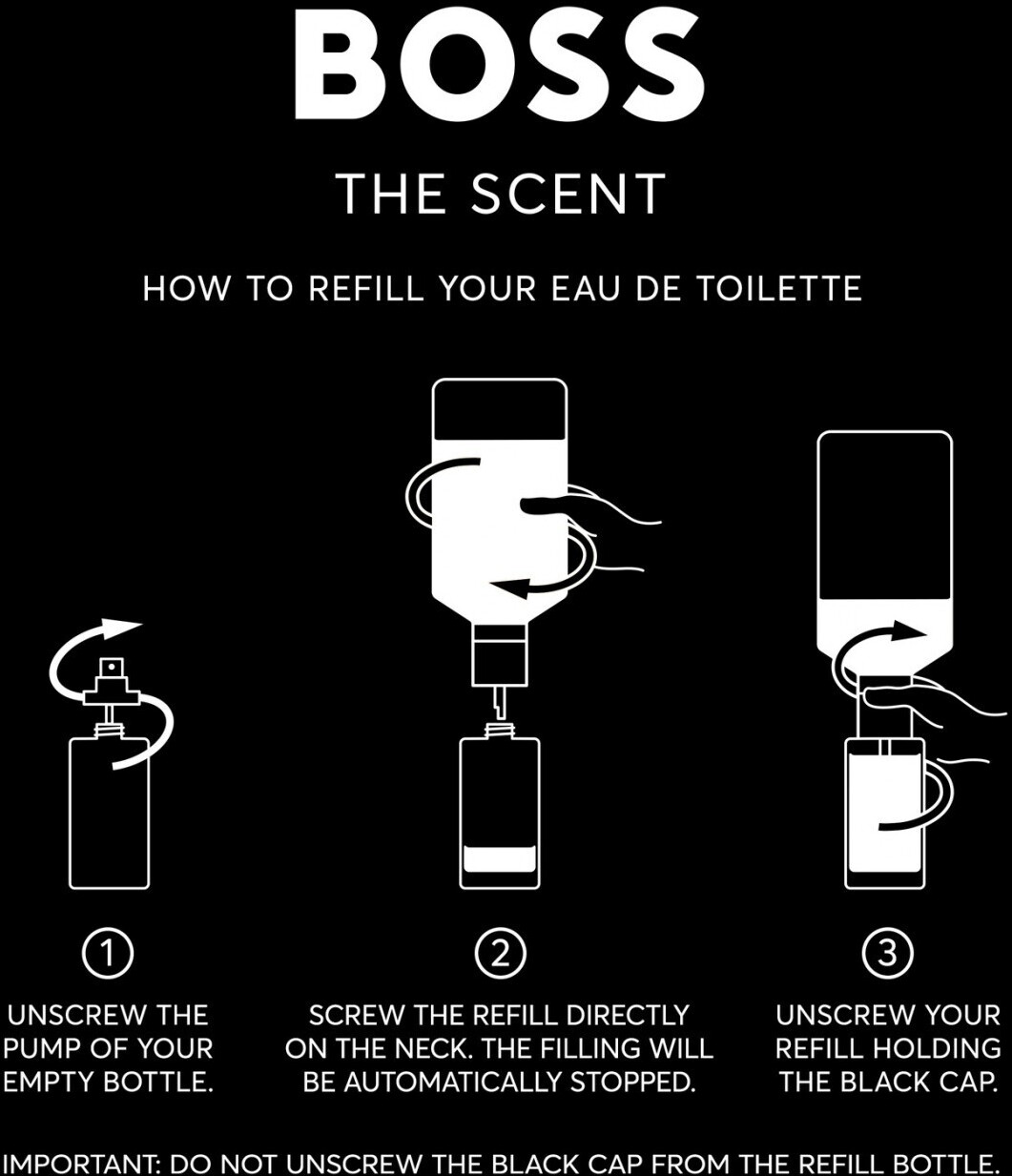 BOSS

THE SCENT

HOW TO REFILL YOUR EAU DE TOILETTE

①
UNSCREW THE PUMP OF YOUR EMPTY BOTTLE.

②
SCREW THE REFILL DIRECTLY ON THE NECK. THE FILLING WILL BE AUTOMATICALLY STOPPED.

③
UNSCREW YOUR REFILL HOLDING THE BLACK CAP.

IMPORTANT: DO NOT UNSCREW THE BLACK CAP FROM THE REFILL BOTTLE.