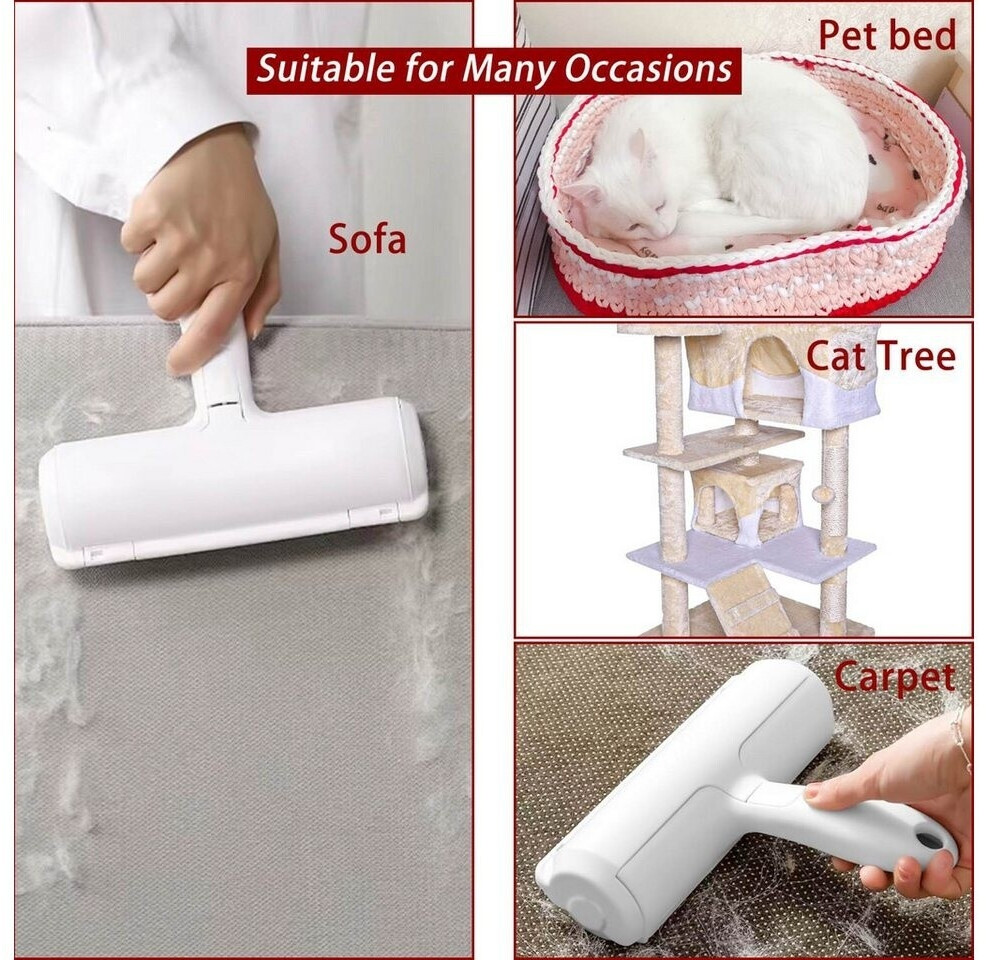 Suitable for Many Occasions

Sofa

Pet bed

Cat Tree

Carpet