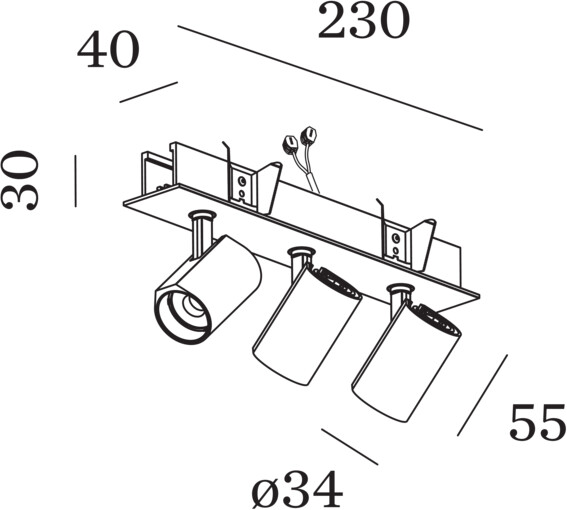 230
40
30
55
ø34