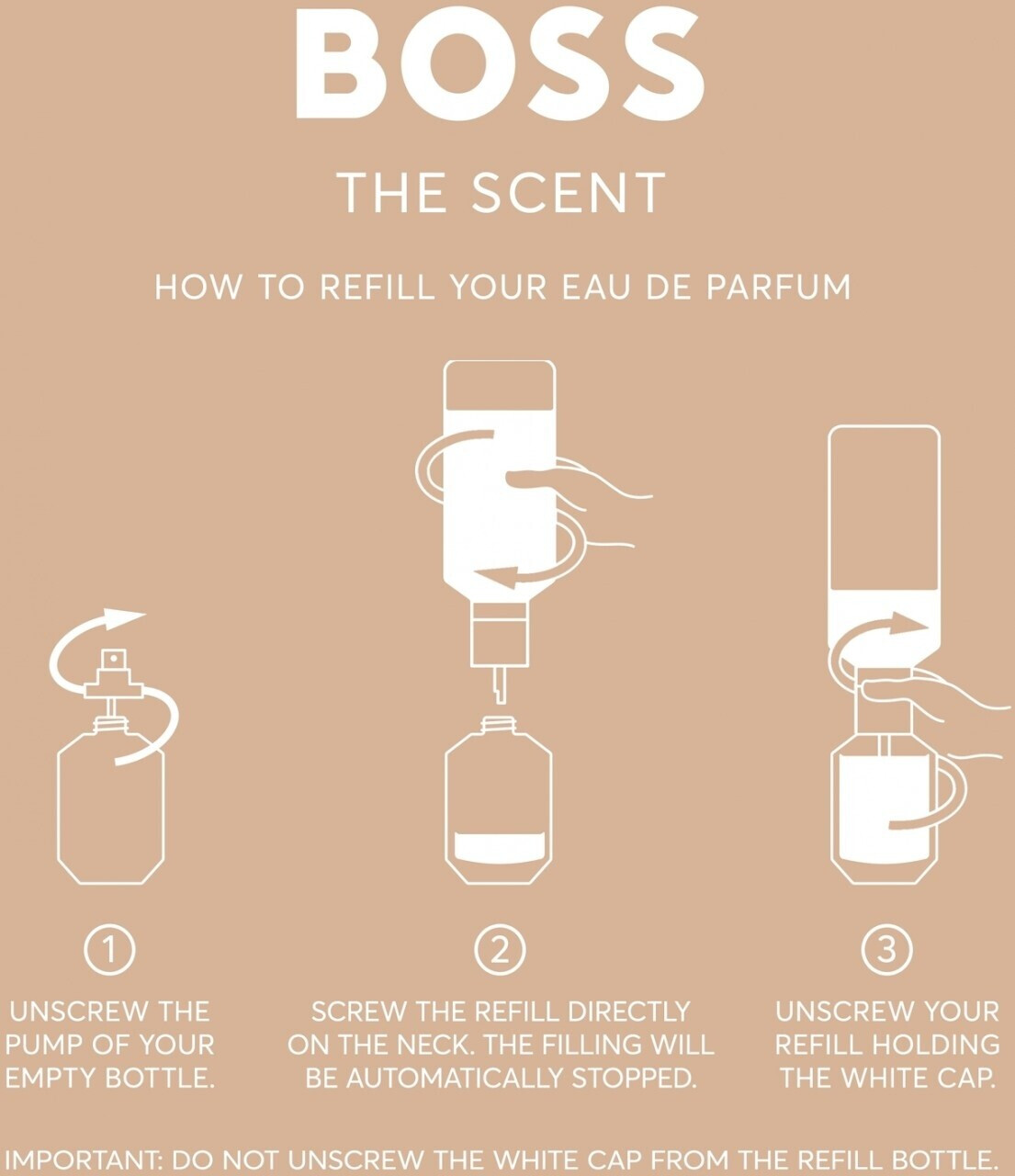 BOSS

THE SCENT

HOW TO REFILL YOUR EAU DE PARFUM

1

UNSCREW THE PUMP OF YOUR EMPTY BOTTLE.

2

SCREW THE REFILL DIRECTLY ON THE NECK. THE FILLING WILL BE AUTOMATICALLY STOPPED.

3

UNSCREW YOUR REFILL HOLDING THE WHITE CAP.

IMPORTANT: DO NOT UNSCREW THE WHITE CAP FROM THE REFILL BOTTLE.