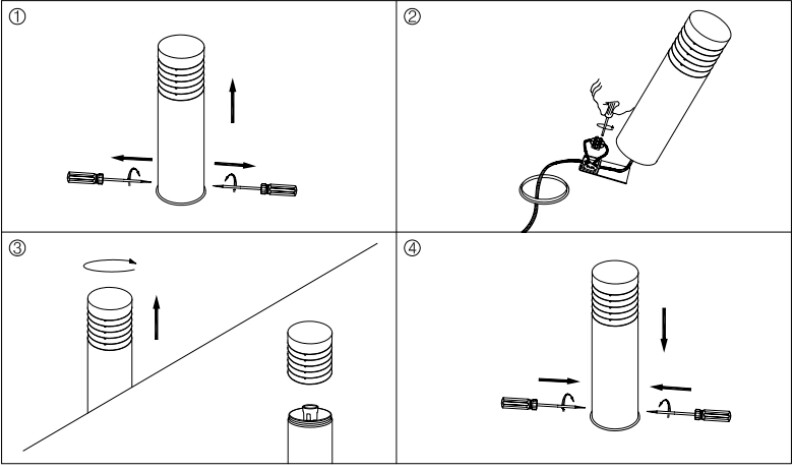 ①

②

③

④