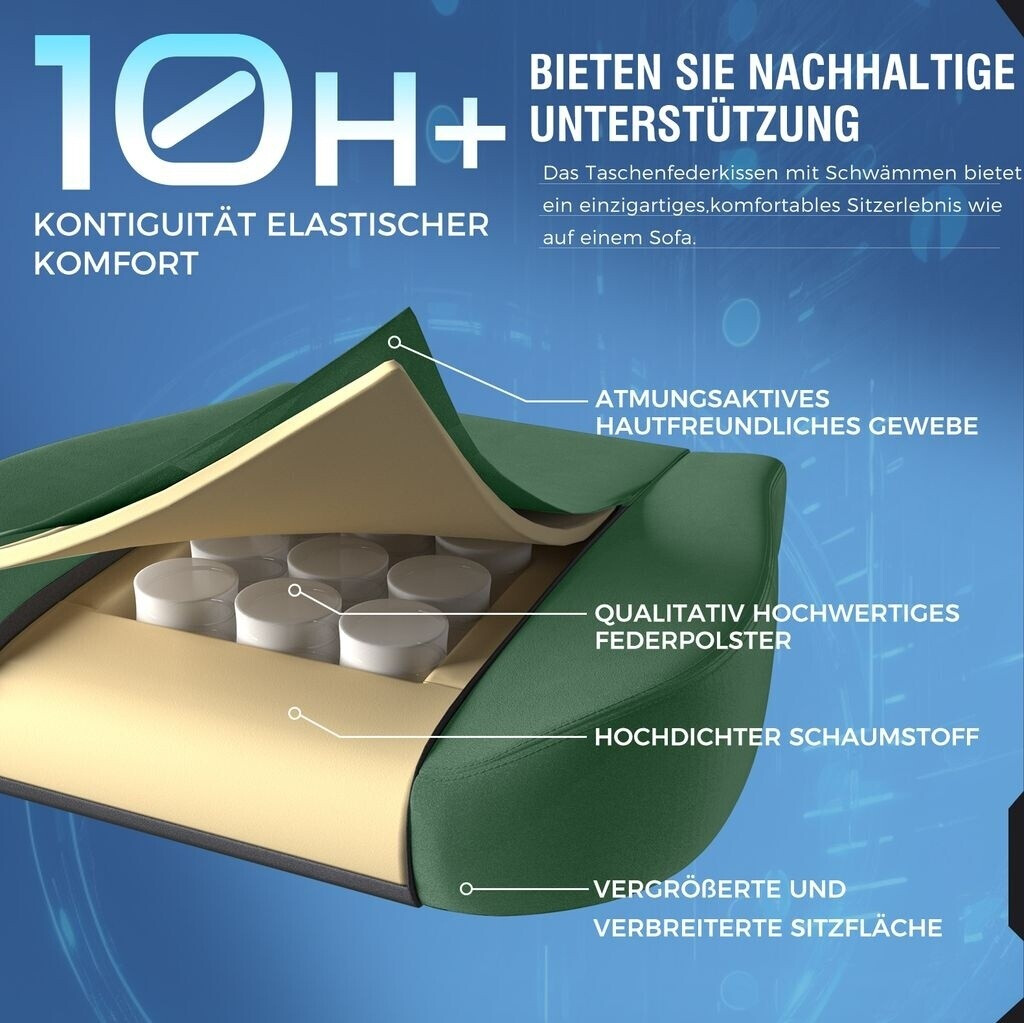 10H+

KONTIGUITÄT ELASTISCHER KOMFORT

BIETEN SIE NACHHALTIGE UNTERSTÜTZUNG

Das Taschenfederkissen mit Schwämmen bietet ein einzigartiges,komfortables Sitzerlebnis wie auf einem Sofa.

ATMUNGSAKTIVES HAUTFREUNDLICHES GEWEBE

QUALITATIV HOCHWERTIGES FEDERPOLSTER

HOCHDICHTER SCHAUMSTOFF

VERGRÖßERTE UND VERBREITERTE SITZFLÄCHE