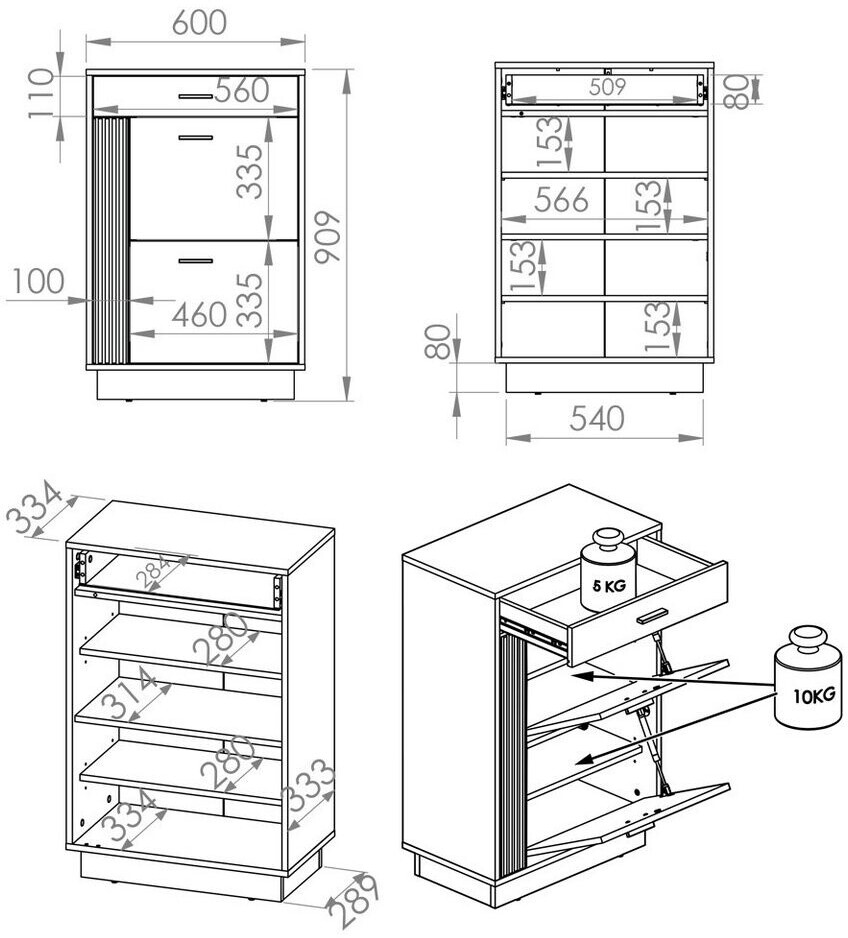 600
110
560
335
909
100
460
335

509
80
153
566
153
153
153
80
540

334
284
280
314
280
333
334
289

5 KG
10KG