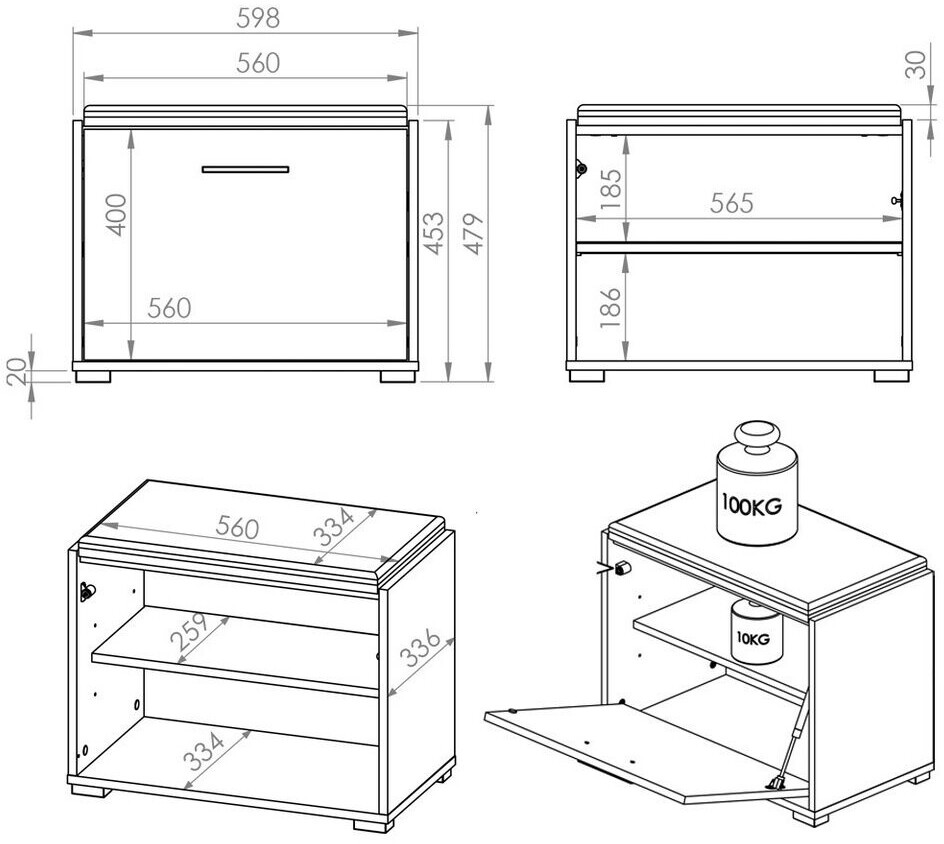 598
560
400
560
453
479
20
30
185
565
186
560
334
259
336
334
100KG
10KG