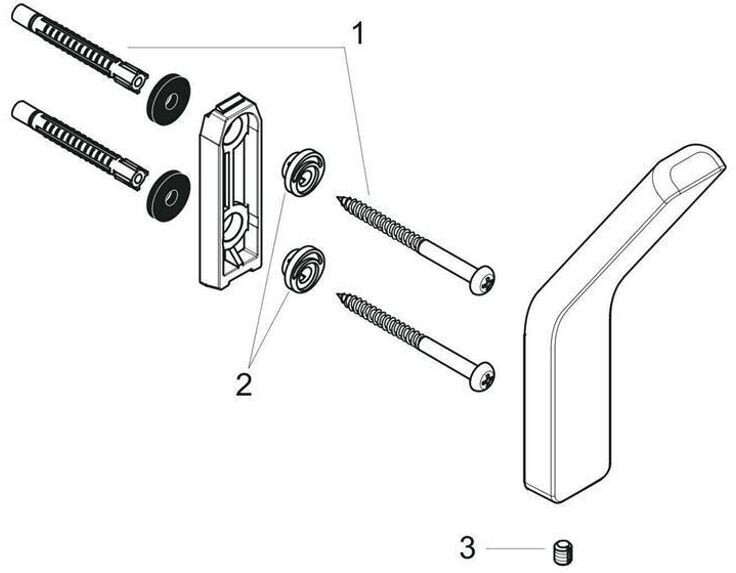 1
2
3