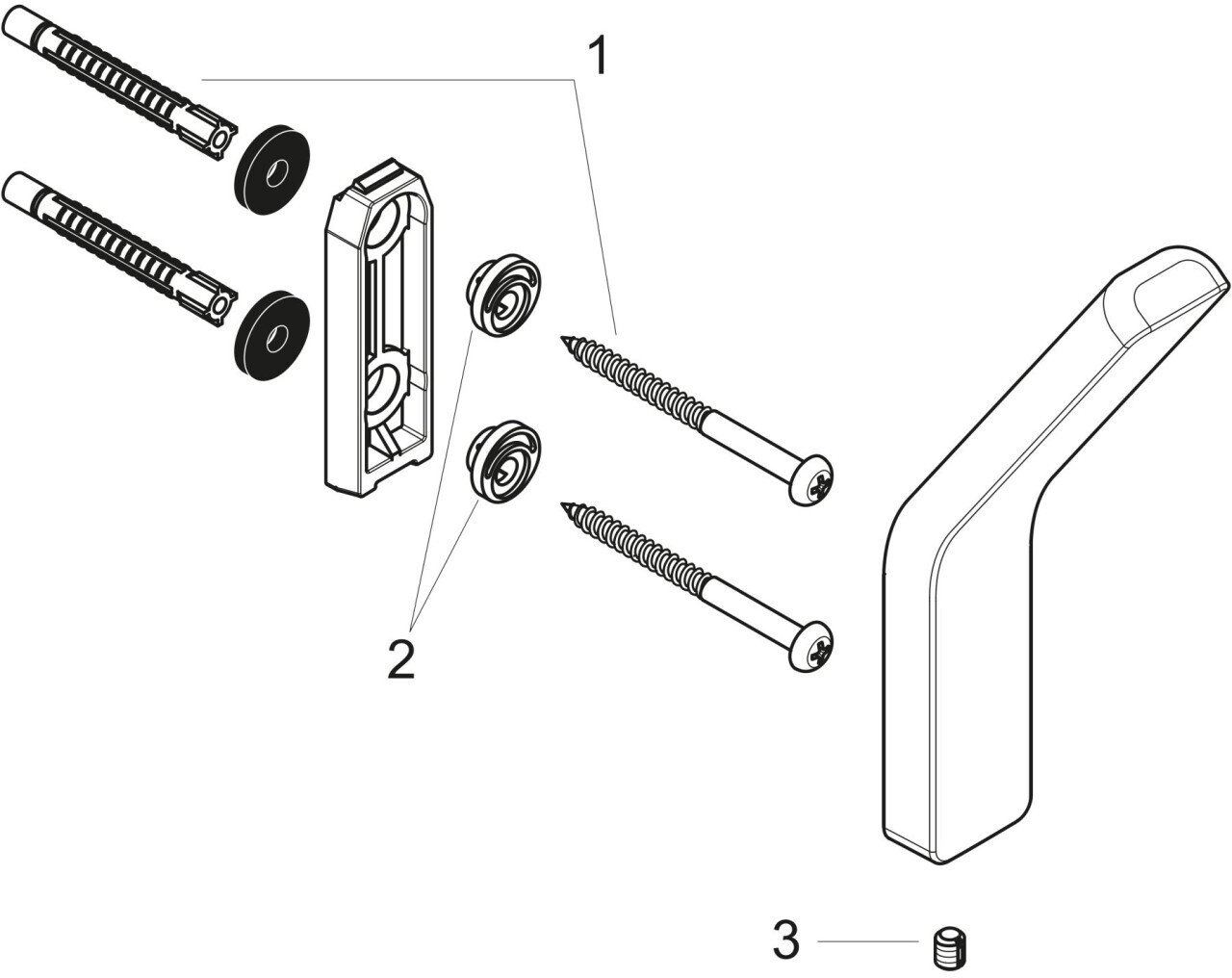 1
2
3