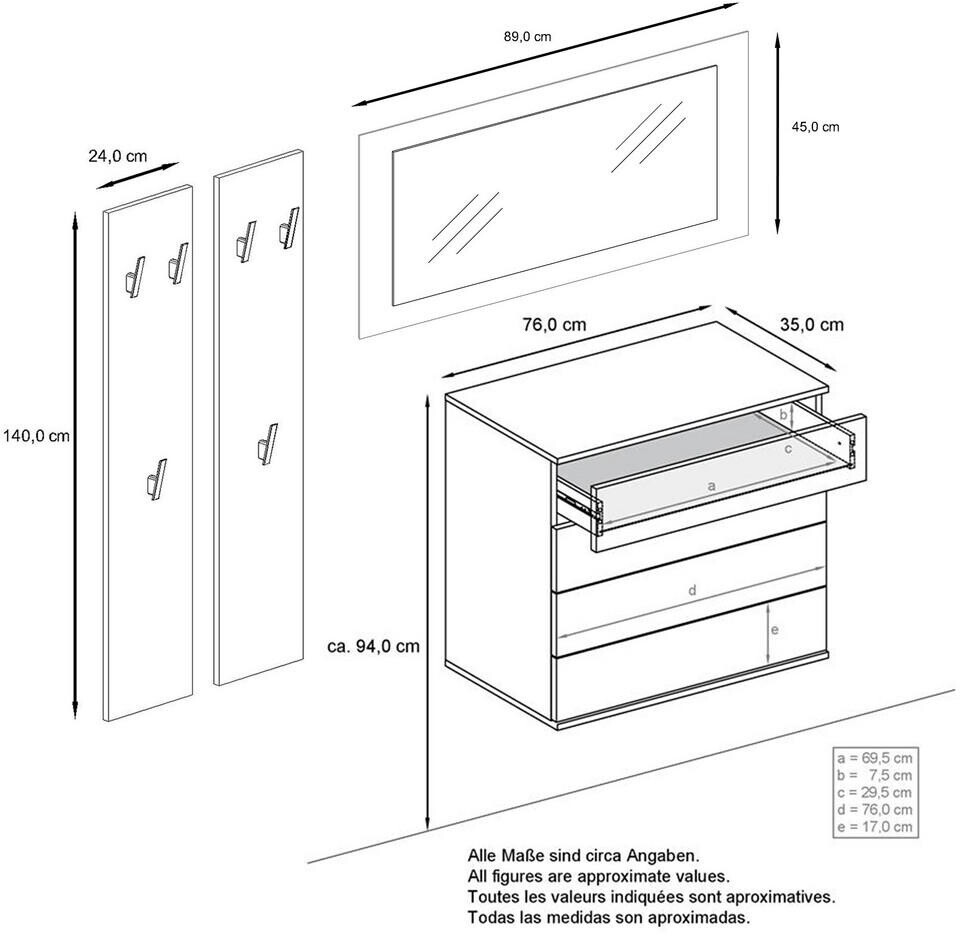 89,0 cm

45,0 cm

24,0 cm

140,0 cm

76,0 cm

35,0 cm

b

c

a

d

e

ca. 94,0 cm

a = 69,5 cm
b = 7,5 cm
c = 29,5 cm
d = 76,0 cm
e = 17,0 cm

Alle Maße sind circa Angaben.
All figures are approximate values.
Toutes les valeurs indiquées sont aproximatives.
Todas las medidas son aproximadas.