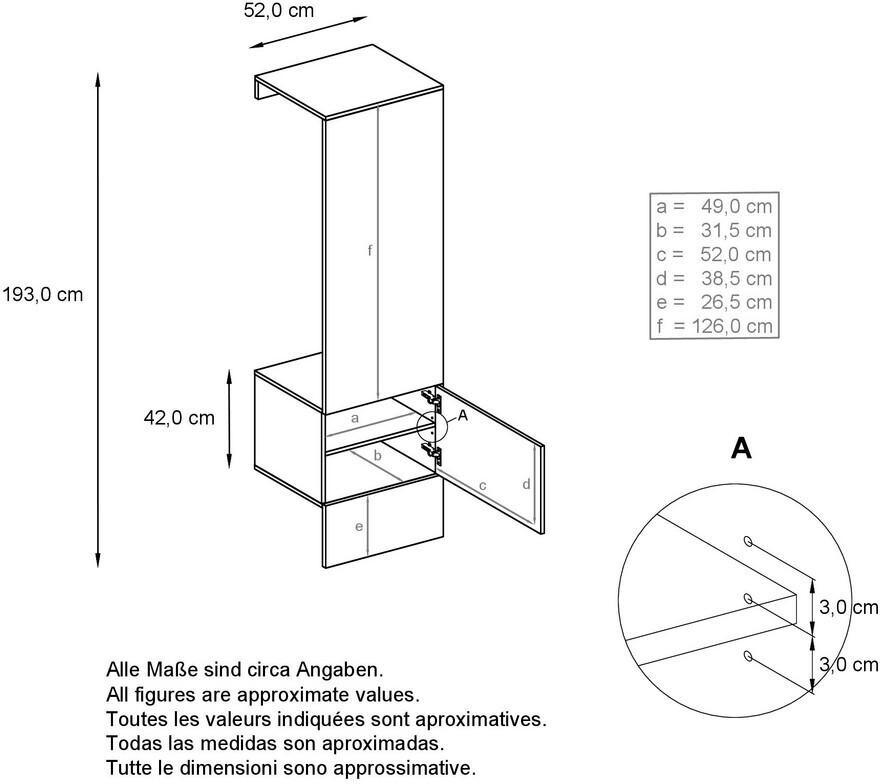 52,0 cm

193,0 cm

f

42,0 cm

a

A

b

c

d

e

a = 49,0 cm
b = 31,5 cm
c = 52,0 cm
d = 38,5 cm
e = 26,5 cm
f = 126,0 cm

A

3,0 cm

3,0 cm

Alle Maße sind circa Angaben.
All figures are approximate values.
Toutes les valeurs indiquées sont aproximatives.
Todas las medidas son aproximadas.
Tutte le dimensioni sono approssimative.