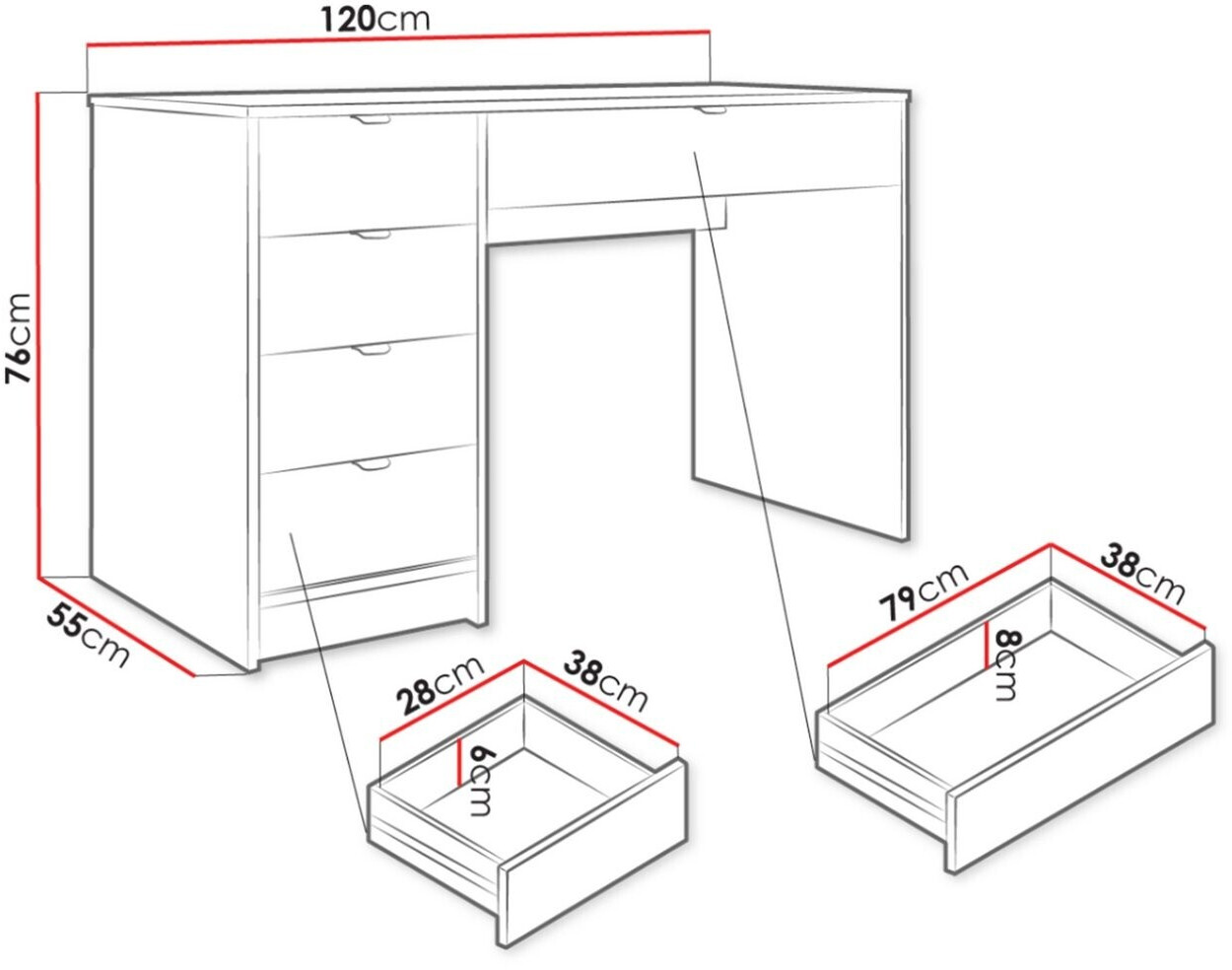 120cm

76cm

55cm

28cm

38cm

6cm

79cm

38cm

8cm