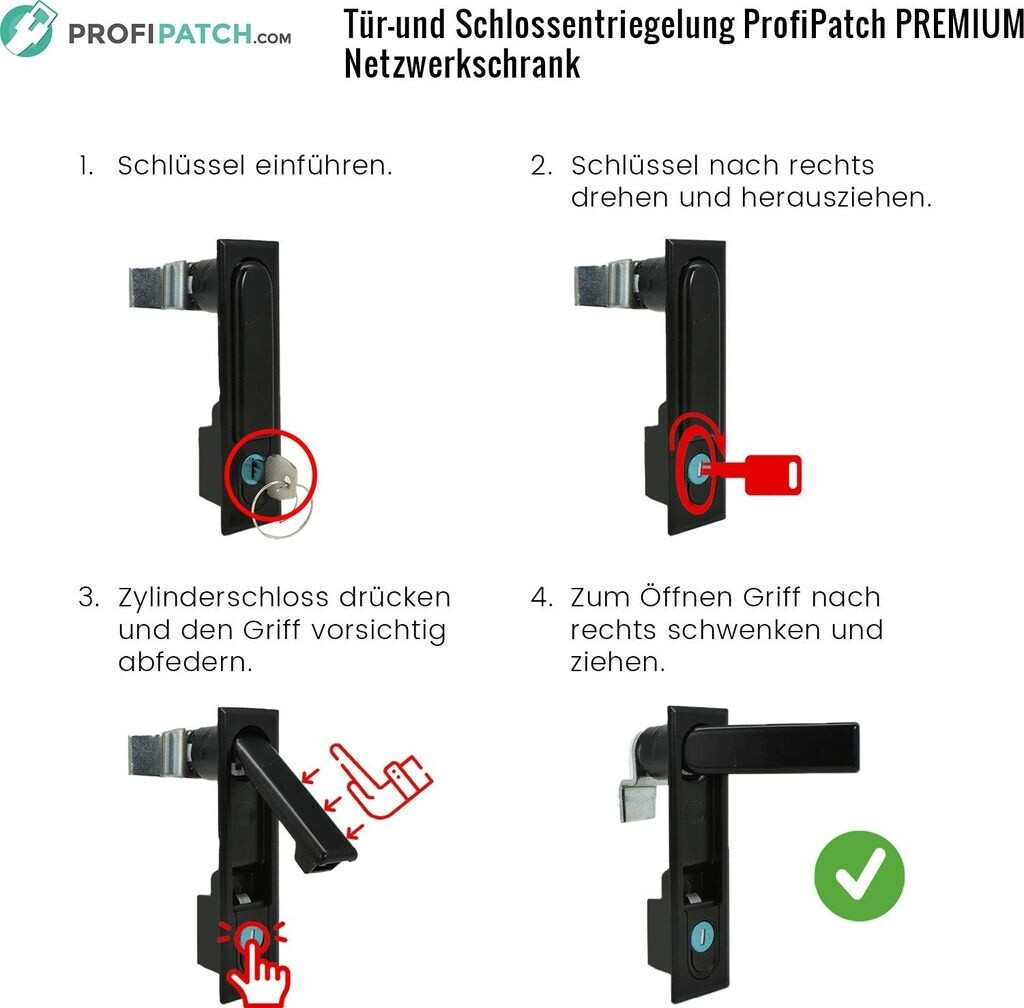 PROFIPATCH.com

Tür-und Schlossentriegelung ProfiPatch PREMIUM Netzwerkschrank

1. Schlüssel einführen.

2. Schlüssel nach rechts drehen und herausziehen.

3. Zylinderschloss drücken und den Griff vorsichtig abfedern.

4. Zum Öffnen Griff nach rechts schwenken und ziehen.