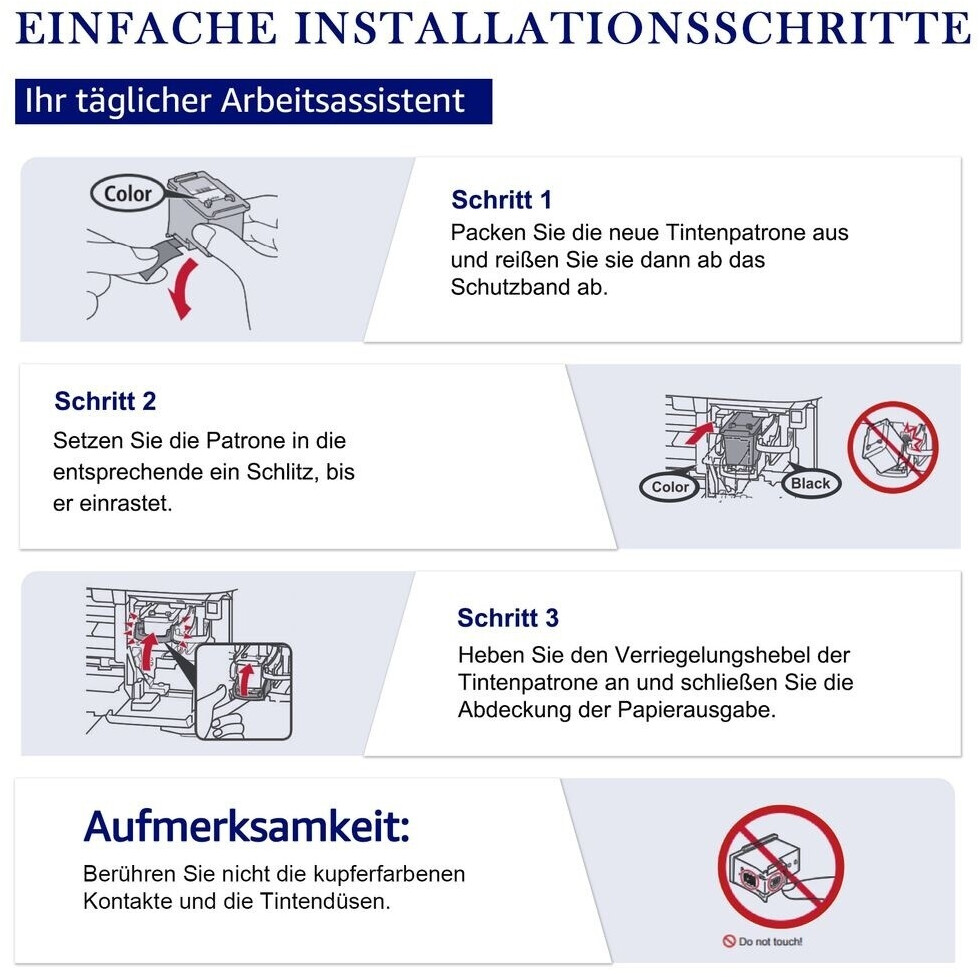 EINFACHE INSTALLATIONSSCHRITTE

Ihr täglicher Arbeitsassistent

Color

Schritt 1
Packen Sie die neue Tintenpatrone aus und reißen Sie sie dann ab das Schutzband ab.

Schritt 2
Setzen Sie die Patrone in die entsprechende ein Schlitz, bis er einrastet.

Color
Black

Schritt 3
Heben Sie den Verriegelungshebel der Tintenpatrone an und schließen Sie die Abdeckung der Papierausgabe.

Aufmerksamkeit:
Berühren Sie nicht die kupferfarbenen Kontakte und die Tintendüsen.

Do not touch!