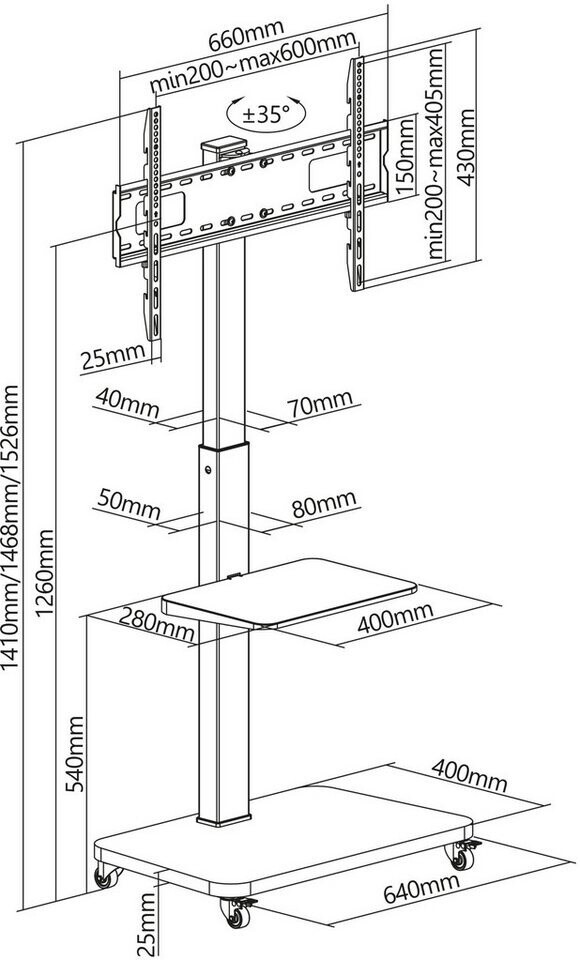 660mm
min200~max600mm
±35°
150mm
min200~max405mm
430mm
25mm
40mm
70mm
50mm
80mm
1410mm/1468mm/1526mm
1260mm
280mm
400mm
540mm
400mm
640mm
25mm