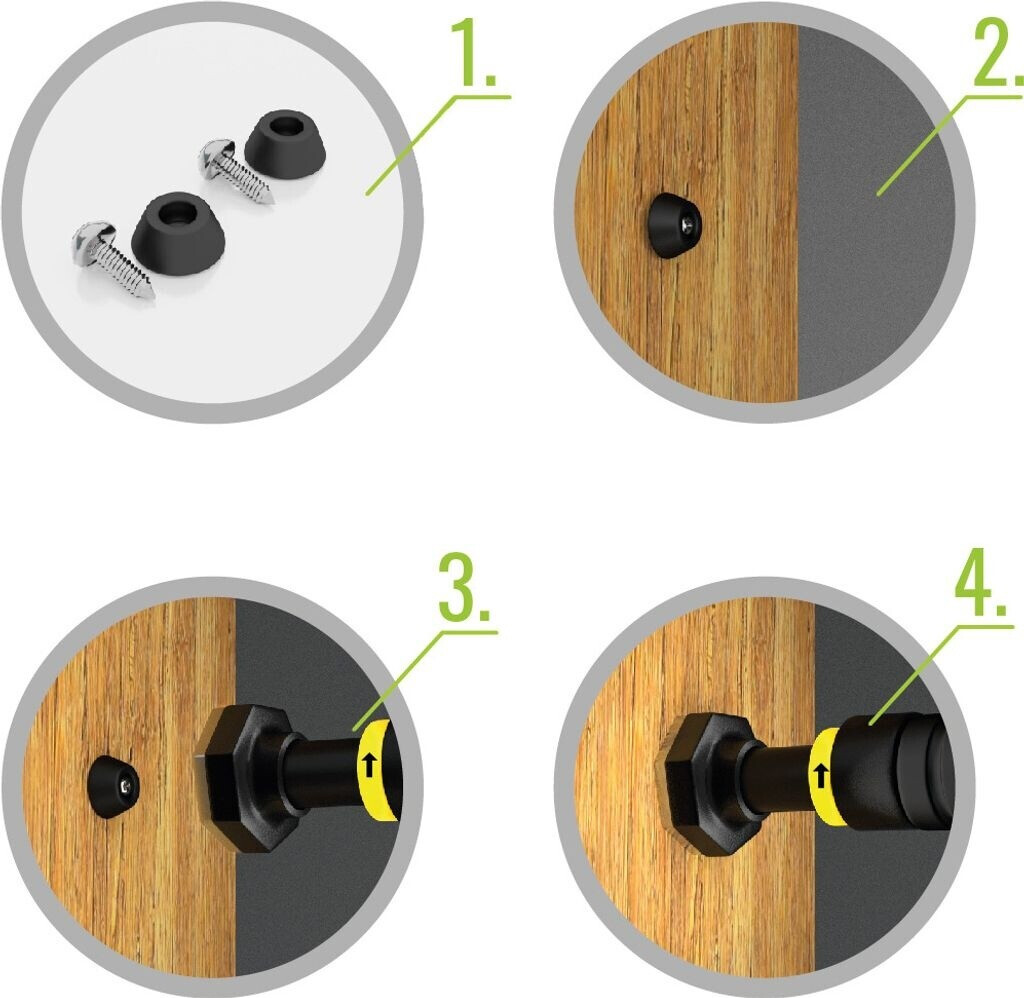 1.

2.

3.

4.