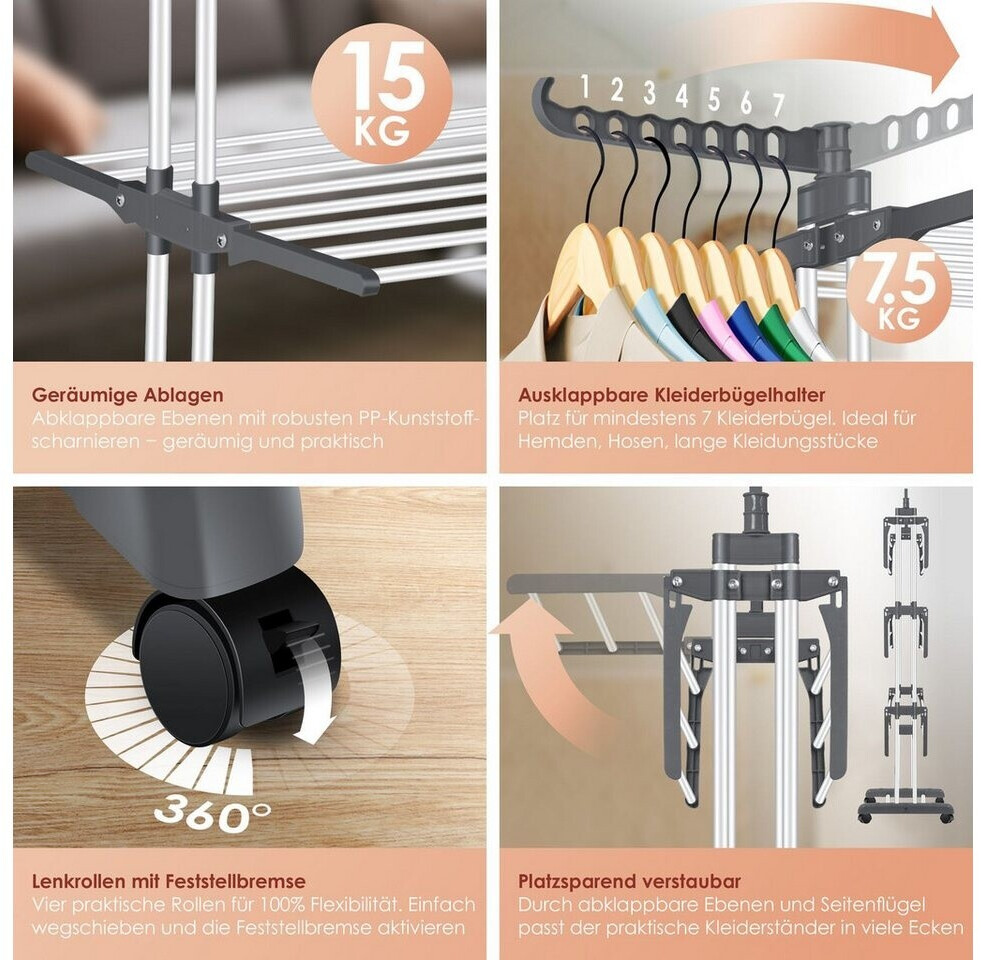 15 KG

Geräumige Ablagen
Abklappbare Ebenen mit robusten PP-Kunststoffscharnieren – geräumig und praktisch

1 2 3 4 5 6 7

7.5 KG

Ausklappbare Kleiderbügelhalter
Platz für mindestens 7 Kleiderbügel. Ideal für Hemden, Hosen, lange Kleidungsstücke

360°

Lenkrollen mit Feststellbremse
Vier praktische Rollen für 100% Flexibilität. Einfach wegschieben und die Feststellbremse aktivieren

Platzsparend verstaubar
Durch abklappbare Ebenen und Seitenflügel passt der praktische Kleiderständer in viele Ecken